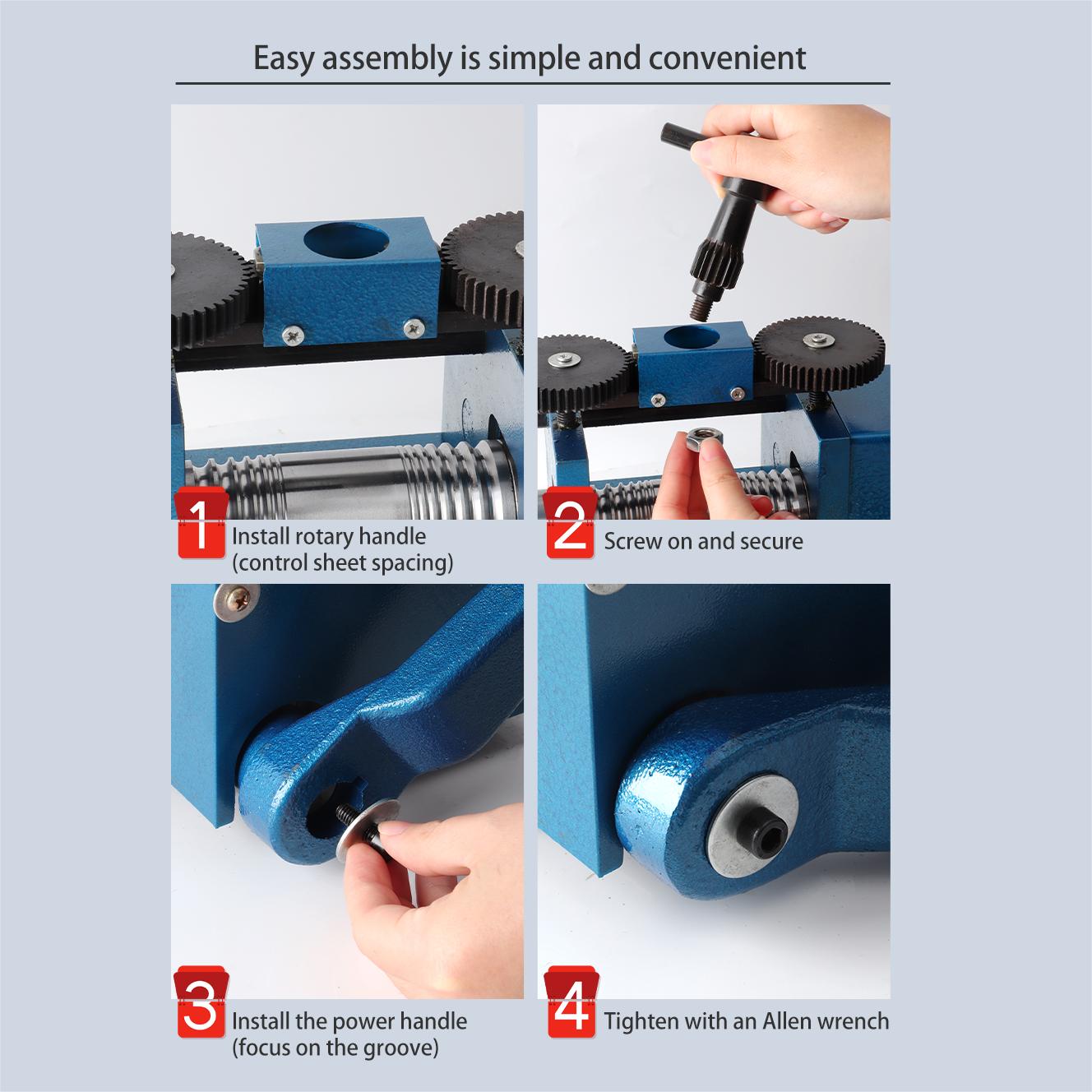 Easy assembly is simple and convenient

1 Install rotary handle (control sheet spacing)

2 Screw on and secure

3 Install the power handle (focus on the groove)

4 Tighten with an Allen wrench