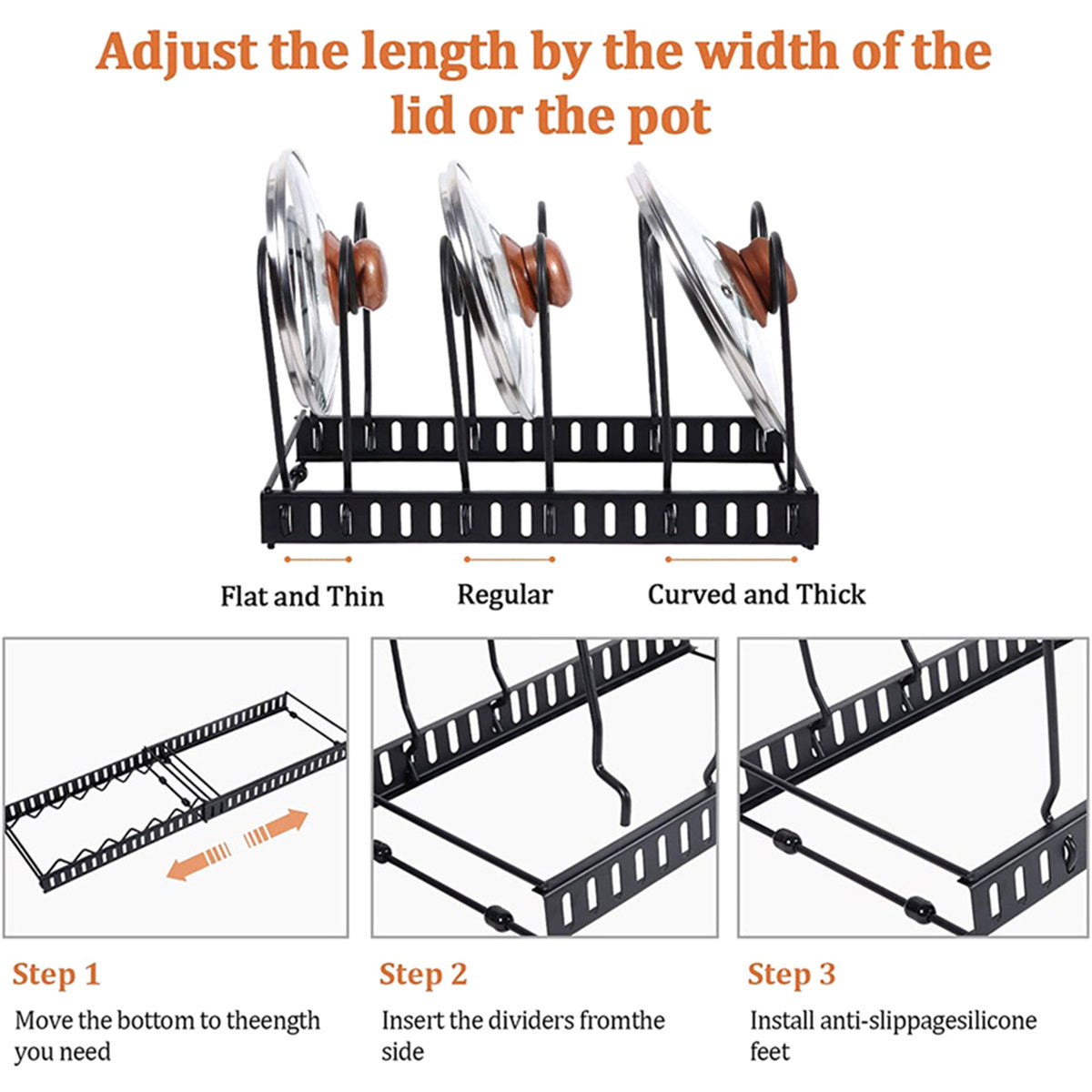 Adjust the length by the width of the lid or the pot

Flat and Thin

Regular

Curved and Thick

Step 1

Move the bottom to theength you need

Step 2

Insert the dividers fromthe side

Step 3

Install anti-slippagesilicone feet