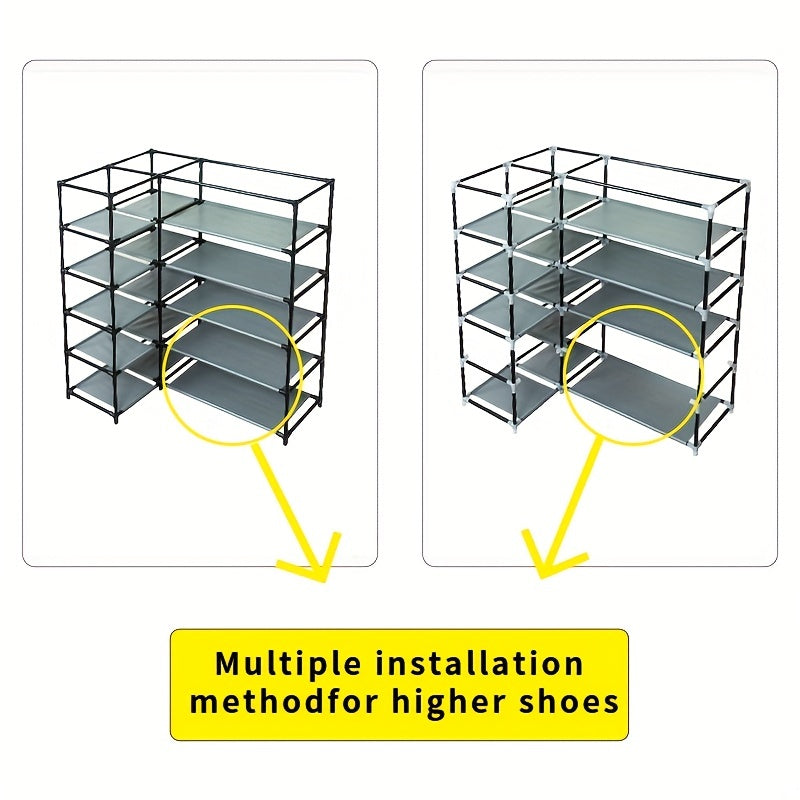 Multiple installation methodfor higher shoes