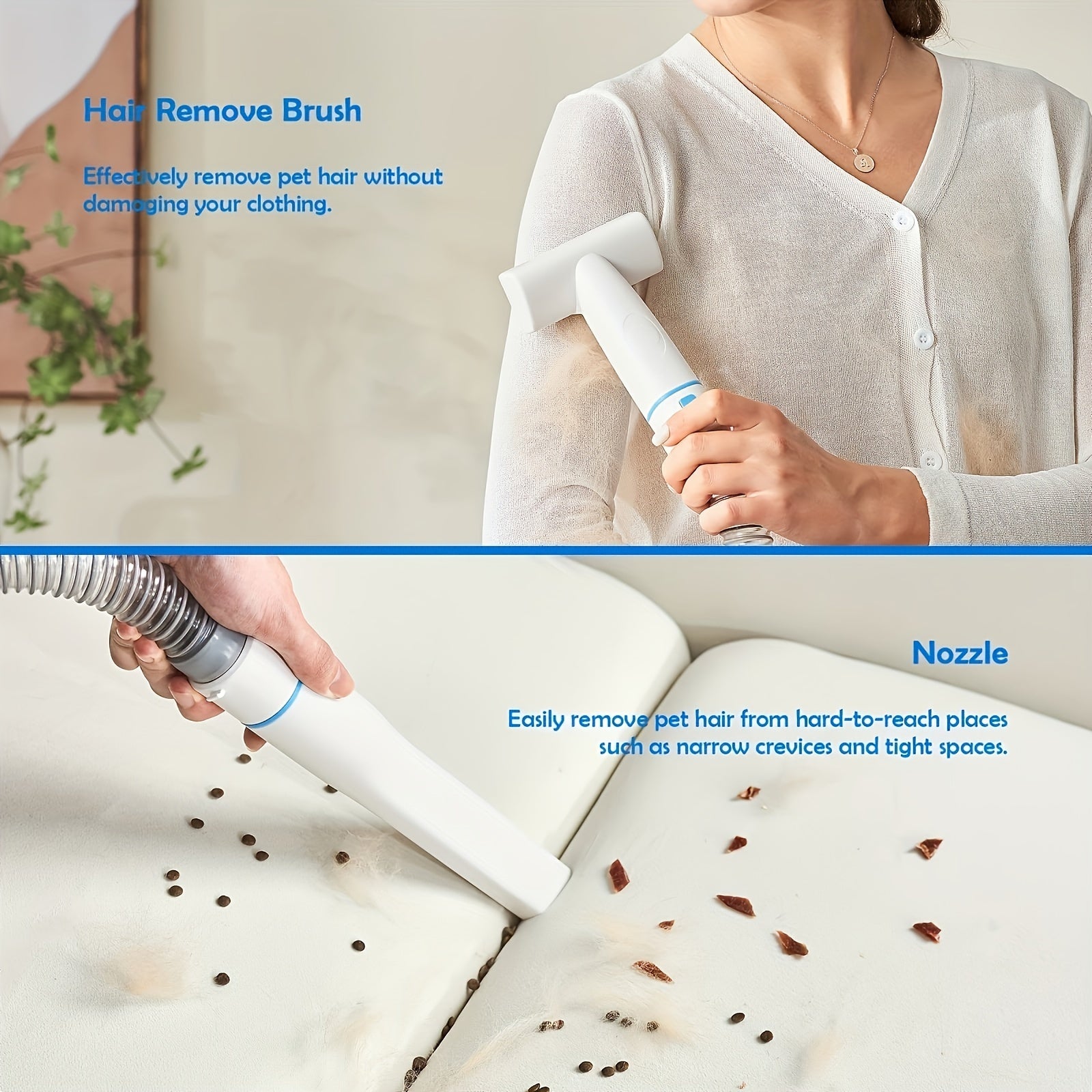 Hair Remove Brush

Effectively remove pet hair without damaging your clothing.

Nozzle

Easily remove pet hair from hard-to-reach places such as narrow crevices and tight spaces.