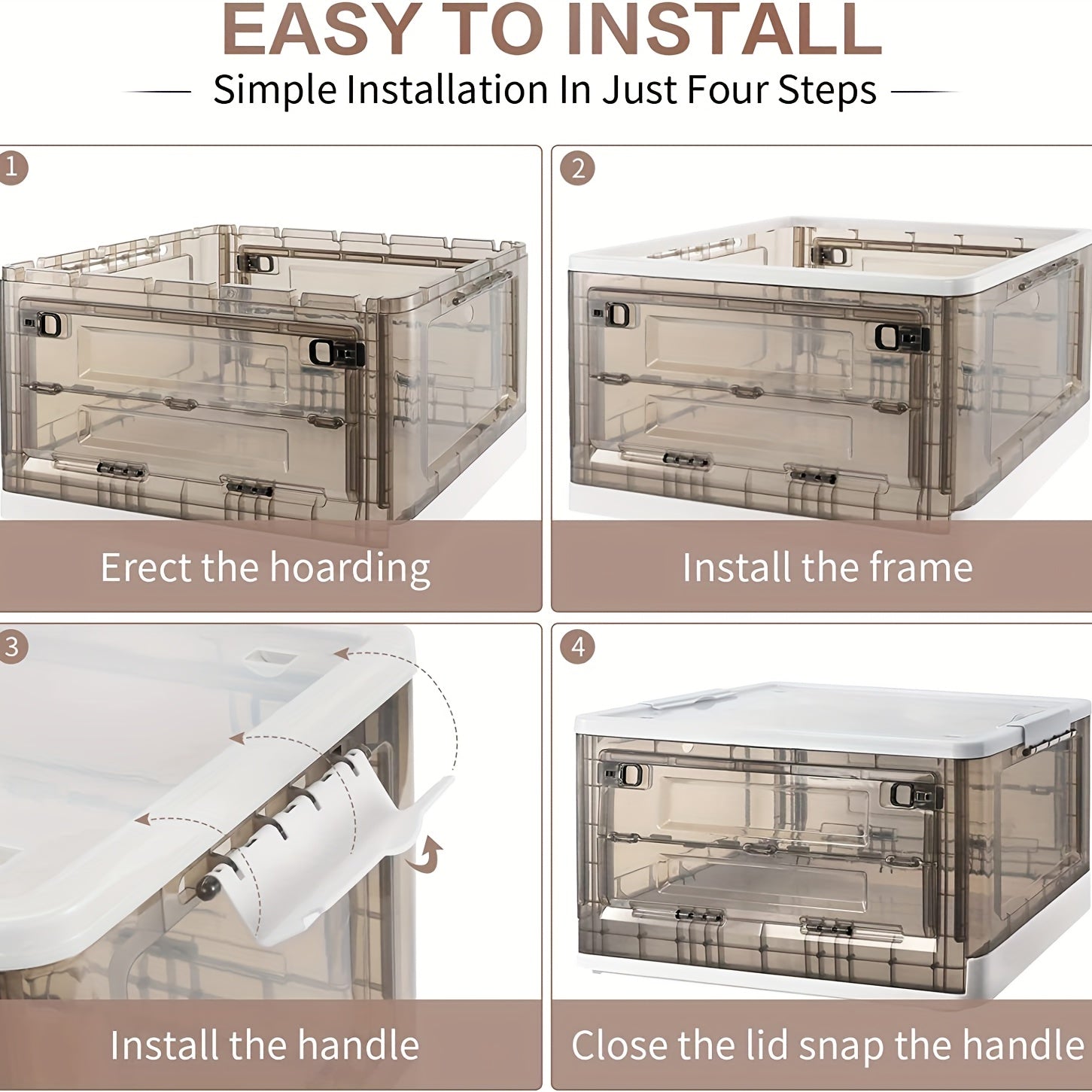 EASY TO INSTALL

Simple Installation In Just Four Steps

1

Erect the hoarding

2

Install the frame

3

Install the handle

4

Close the lid snap the handle