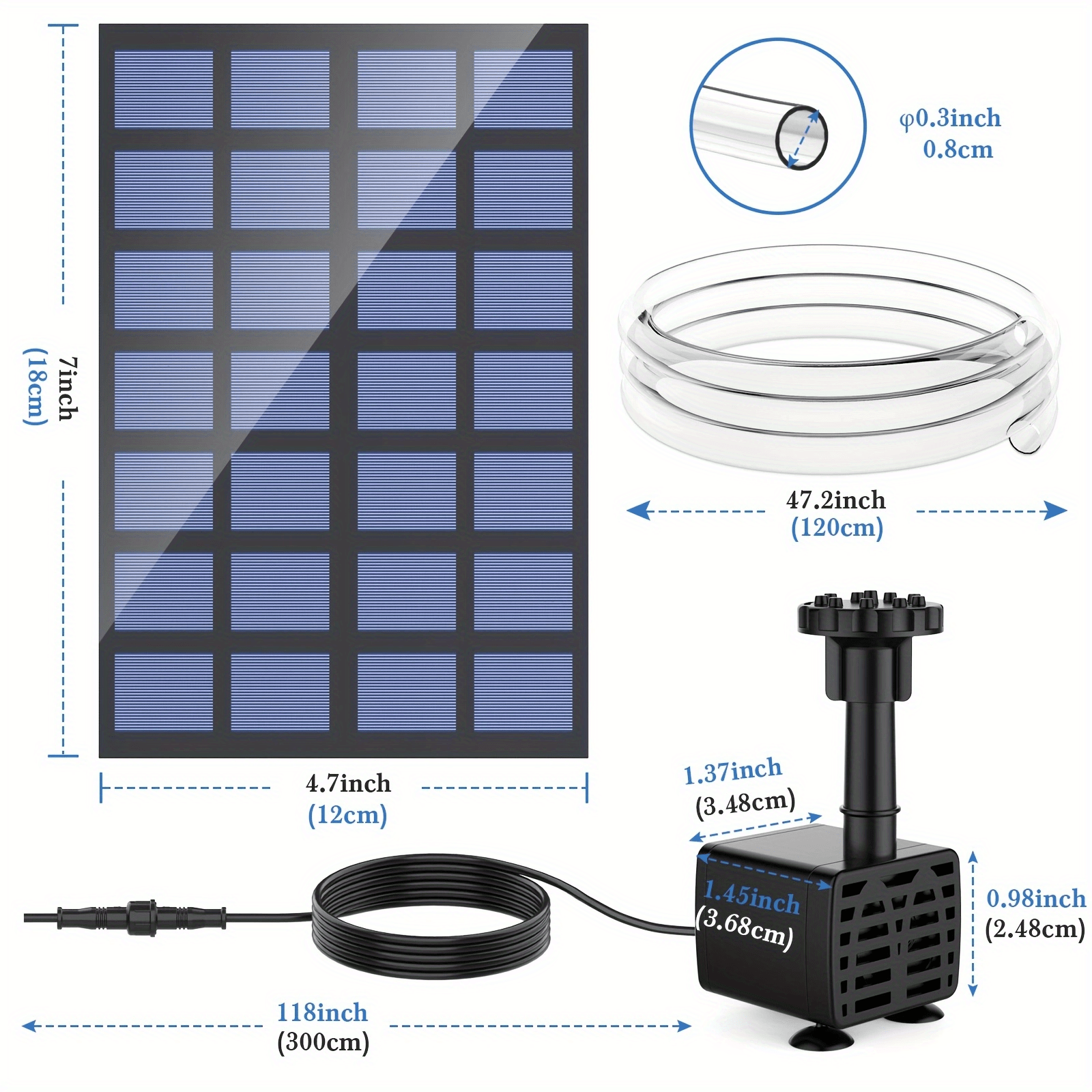 7inch
(18cm)

φ0.3inch
0.8cm

47.2inch
(120cm)

4.7inch
(12cm)

1.37inch
(3.48cm)

1.45inch
(3.68cm)

0.98inch
(2.48cm)

118inch
(300cm)