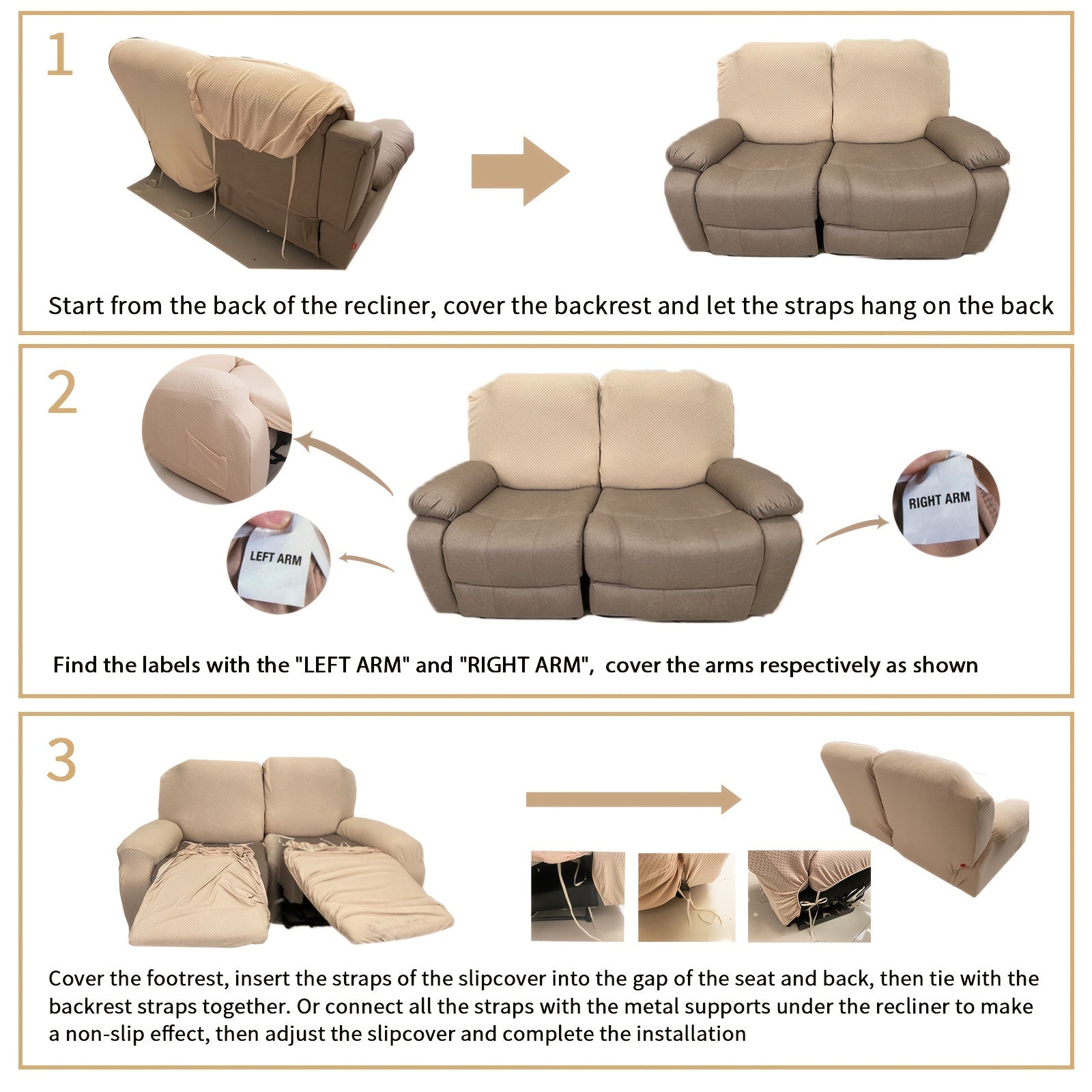 1

Start from the back of the recliner, cover the backrest and let the straps hang on the back

2

LEFT ARM

RIGHT ARM

Find the labels with the "LEFT ARM" and "RIGHT ARM", cover the arms respectively as shown

3

Cover the footrest, insert the straps of the slipcover into the gap of the seat and back, then tie with the backrest straps together. Or connect all the straps with the metal supports under the recliner to make a non-slip effect, then adjust the slipcover and complete the installation