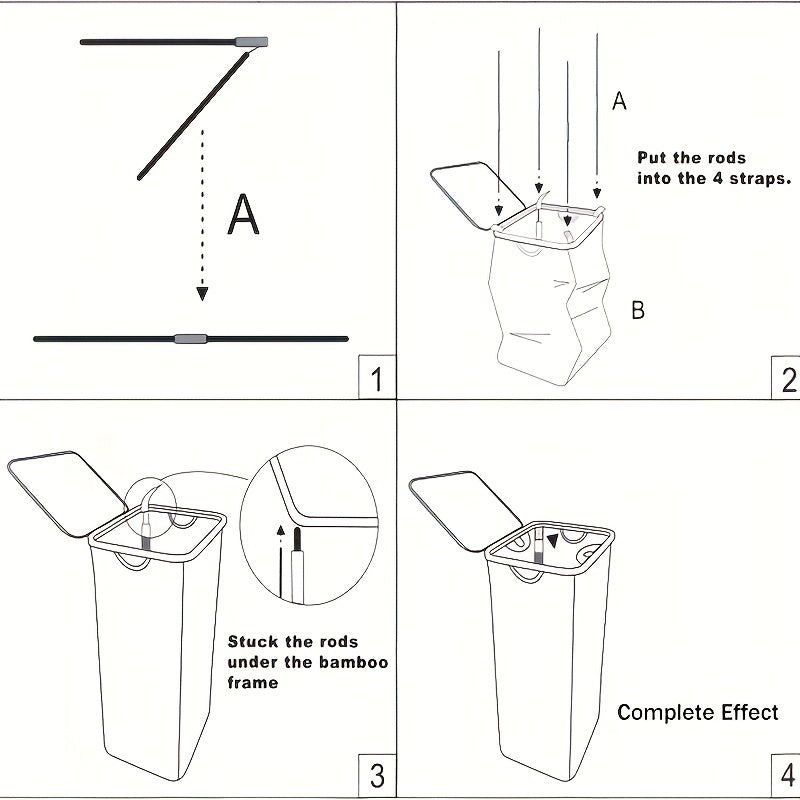 A

1

A

Put the rods into the 4 straps.

B

2

Stuck the rods under the bamboo frame

3

Complete Effect

4