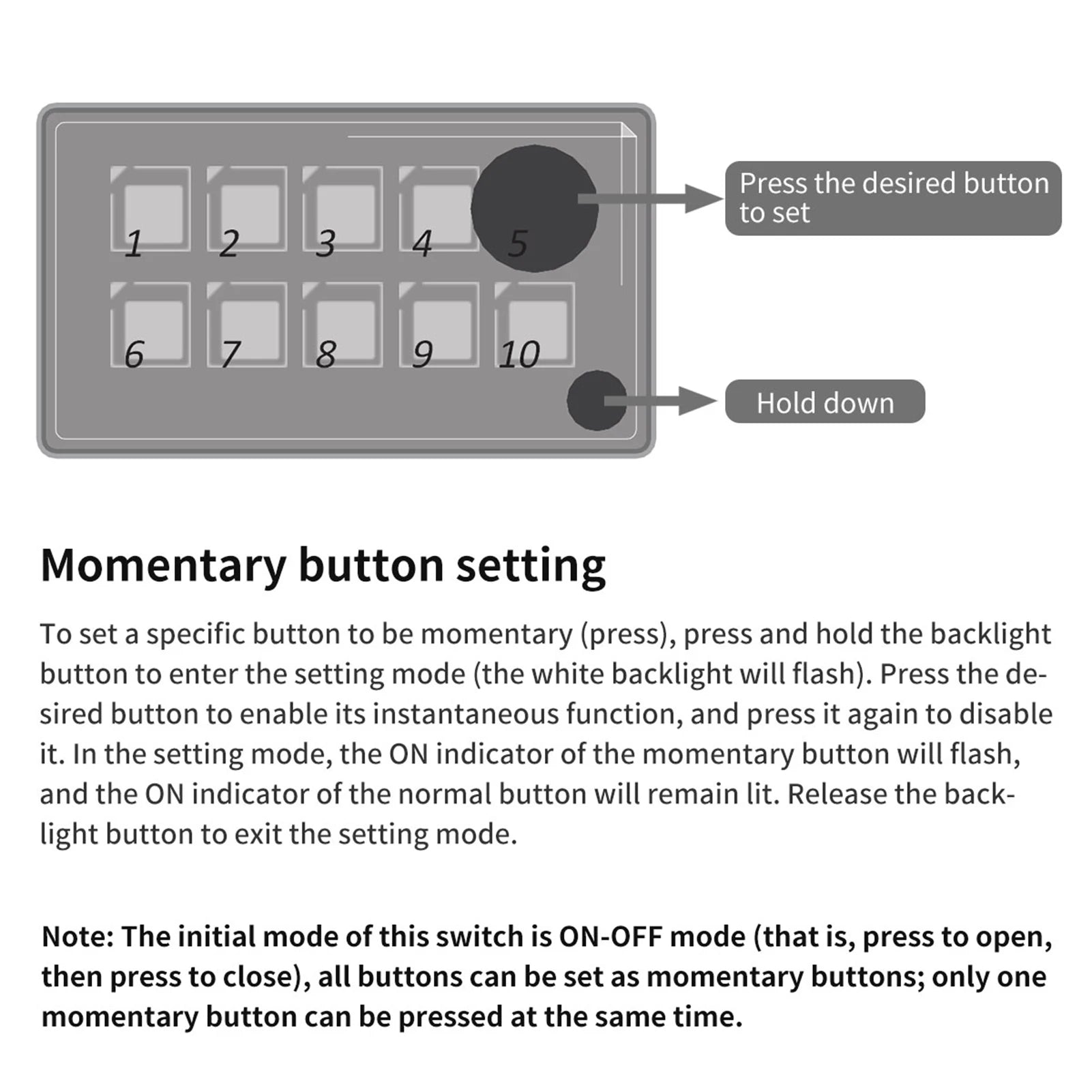 1 2 3 4 5

6 7 8 9 10

Press the desired button to set

Hold down

Momentary button setting

To set a specific button to be momentary (press), press and hold the backlight button to enter the setting mode (the white backlight will flash). Press the desired button to enable its instantaneous function, and press it again to disable it. In the setting mode, the ON indicator of the momentary button will flash, and the ON indicator of the normal button will remain lit. Release the backlight button to exit the setting mode.

Note: The initial mode of this switch is ON-OFF mode (that is, press to open, then press to close), all buttons can be set as momentary buttons; only one momentary button can be pressed at the same time.