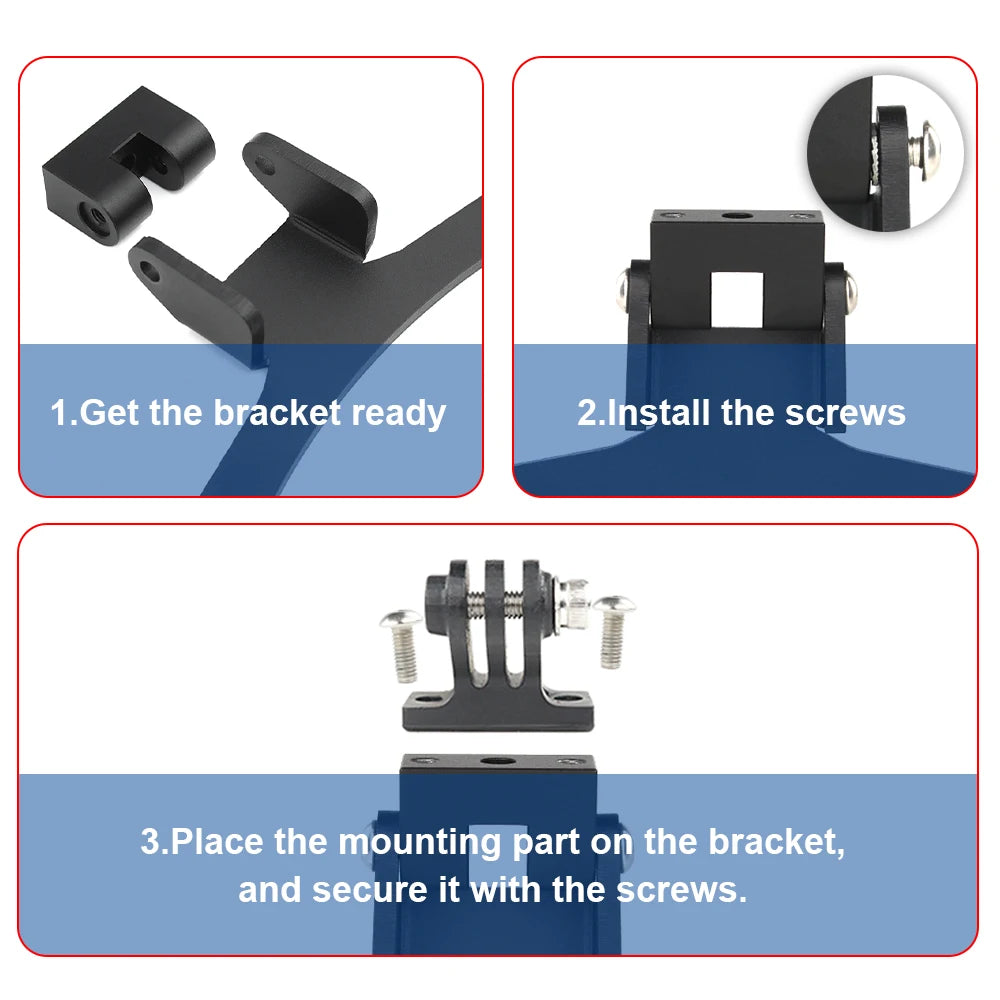 1.Get the bracket ready

2.Install the screws

3.Place the mounting part on the bracket, and secure it with the screws.