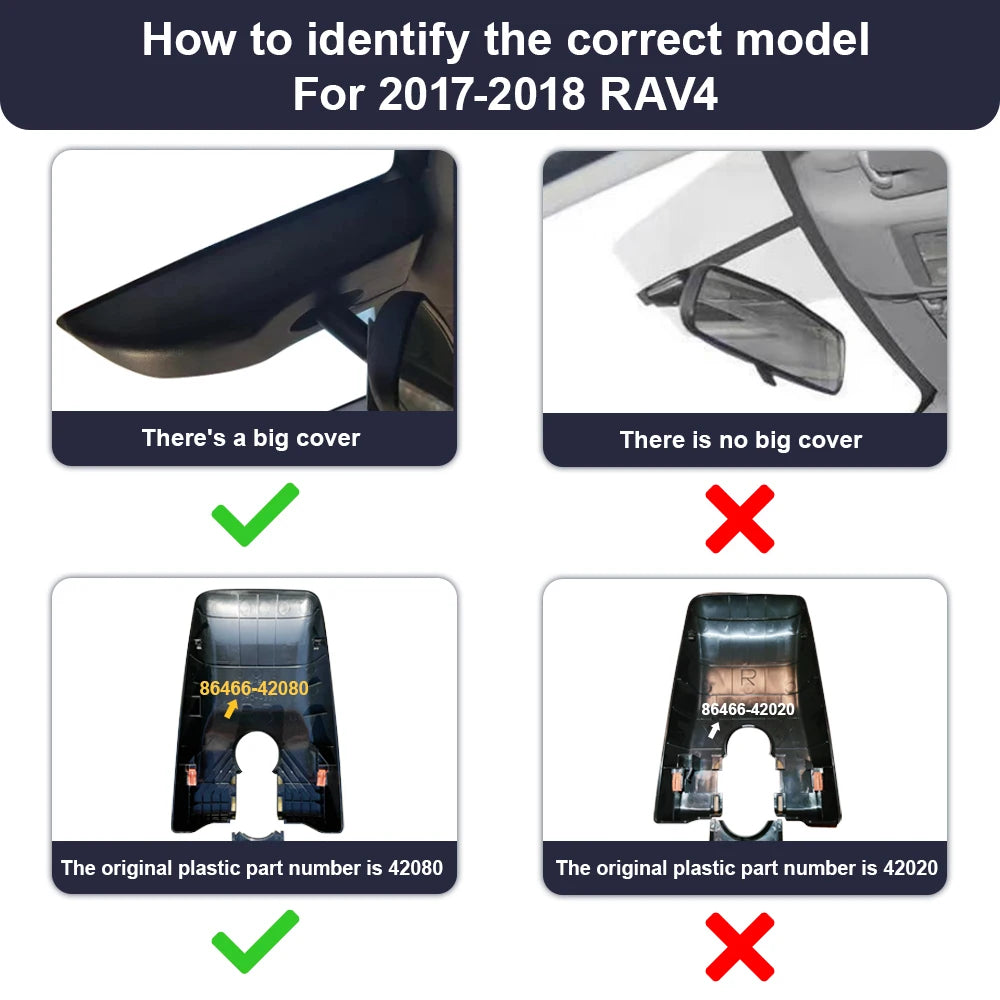 How to identify the correct model
For 2017-2018 RAV4

There's a big cover

There is no big cover

86466-42080

The original plastic part number is 42080

86466-42020

The original plastic part number is 42020