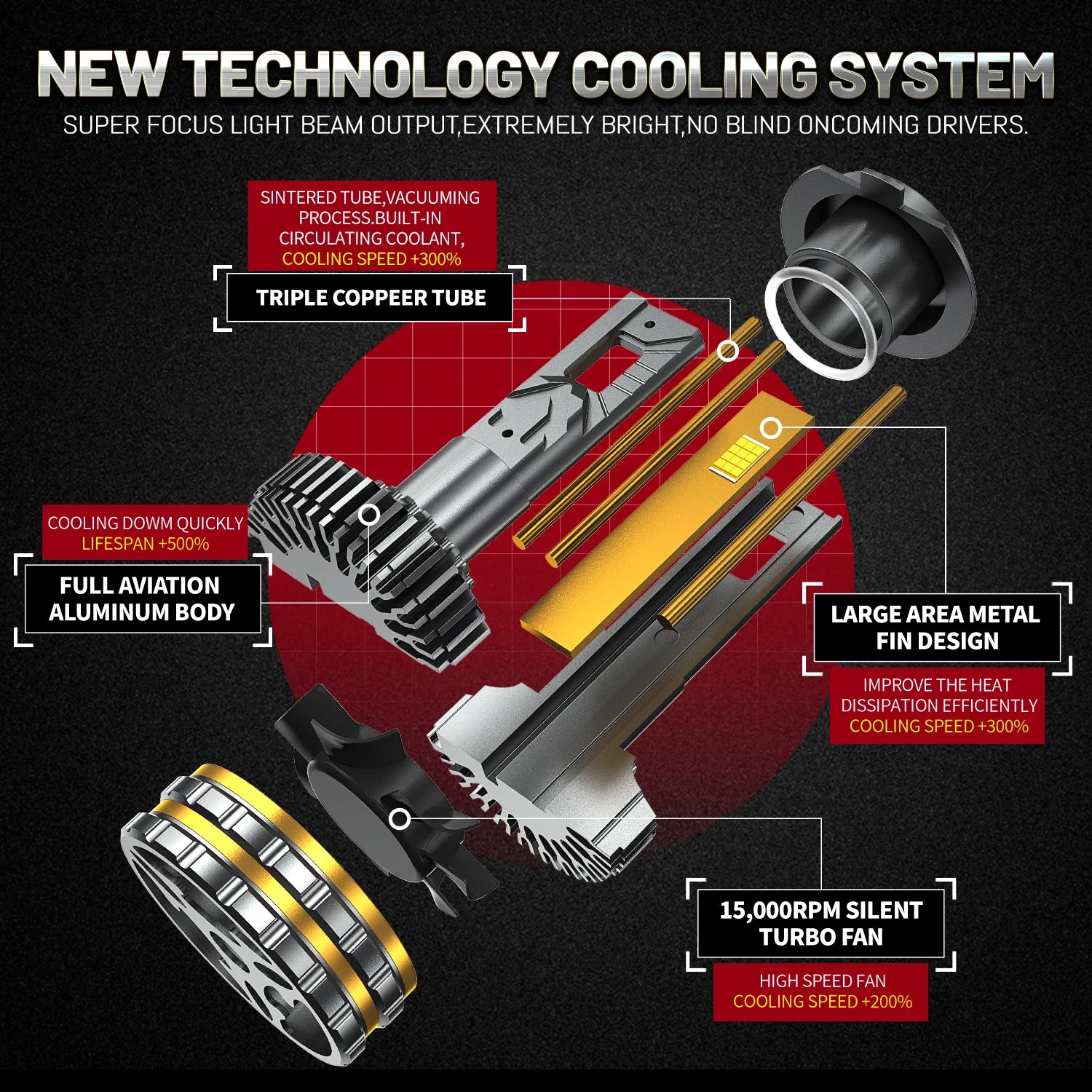 NEW TECHNOLOGY COOLING SYSTEM

SUPER FOCUS LIGHT BEAM OUTPUT,EXTREMELY BRIGHT,NO BLIND ONCOMING DRIVERS.

SINTERED TUBE,VACUUMING PROCESS.BUILT-IN CIRCULATING COOLANT, COOLING SPEED +300%

TRIPLE COPPEER TUBE

COOLING DOWM QUICKLY LIFESPAN +500%

FULL AVIATION ALUMINUM BODY

LARGE AREA METAL FIN DESIGN

IMPROVE THE HEAT DISSIPATION EFFICIENTLY COOLING SPEED +300%

15,000RPM SILENT TURBO FAN

HIGH SPEED FAN COOLING SPEED +200%