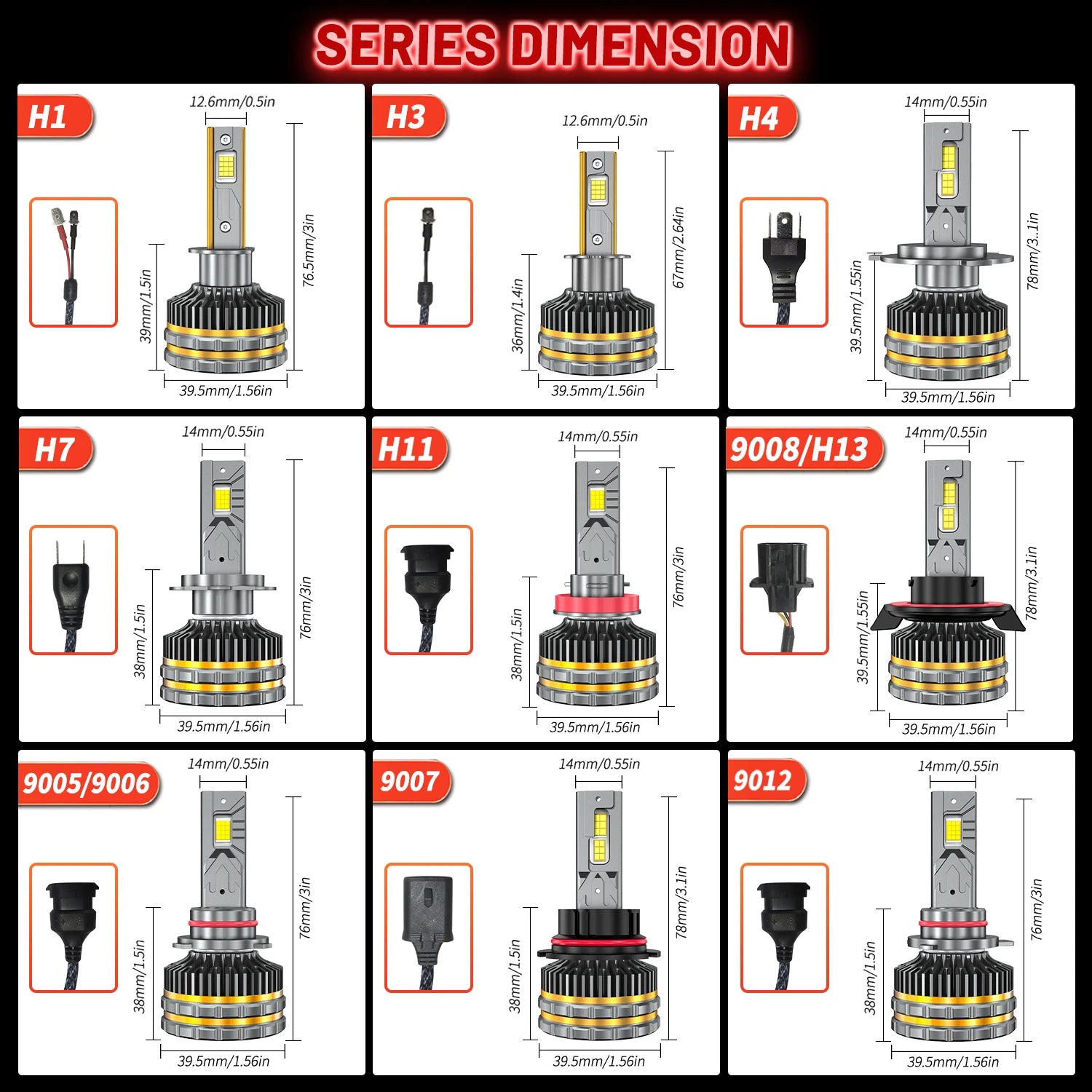 SERIES DIMENSION

H1
12.6mm/0.5in
39mm/1.5in
76.5mm/3in
39.5mm/1.56in

H3
12.6mm/0.5in
36mm/1.4in
67mm/2.64in
39.5mm/1.56in

H4
14mm/0.55in
39.5mm/1.55in
78mm/3..1in
39.5mm/1.56in

H7
14mm/0.55in
38mm/1.5in
76mm/3in
39.5mm/1.56in

H11
14mm/0.55in
38mm/1.5in
76mm/3in
39.5mm/1.56in

9008/H13
14mm/0.55in
39.5mm/1.55in
78mm/3.1in
39.5mm/1.56in

9005/9006
14mm/0.55in
38mm/1.5in
76mm/3in
39.5mm/1.56in

9007
14mm/0.55in
38mm/1.5in
78mm/3.1in
39.5mm/1.56in

9012
14mm/0.55in
38mm/1.5in
76mm/3in
39.5mm/1.56in