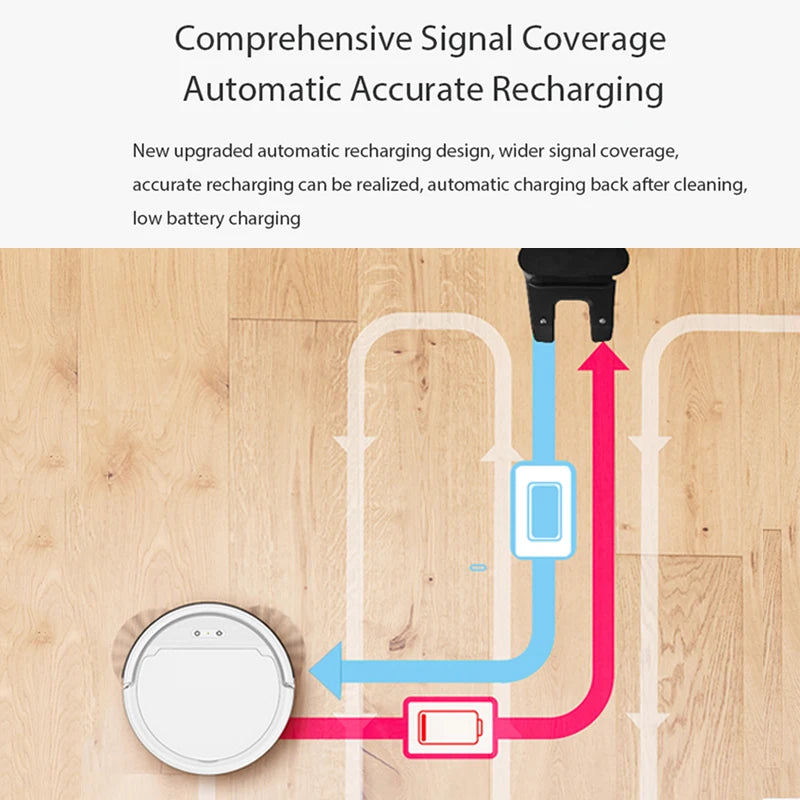 Comprehensive Signal Coverage
Automatic Accurate Recharging

New upgraded automatic recharging design, wider signal coverage, accurate recharging can be realized, automatic charging back after cleaning, low battery charging