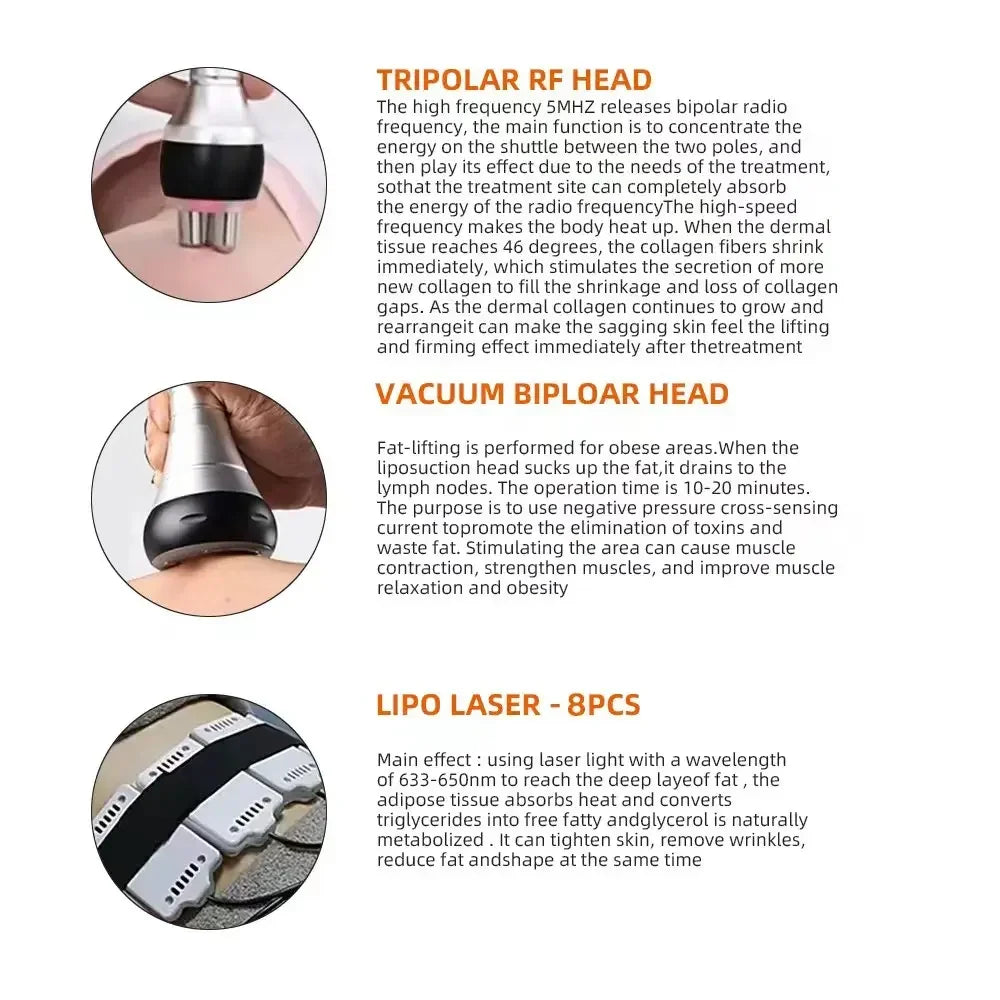 TRIPOLAR RF HEAD

The high frequency 5MHZ releases bipolar radio frequency, the main function is to concentrate the energy on the shuttle between the two poles, and then play its effect due to the needs of the treatment, sothat the treatment site can completely absorb the energy of the radio frequencyThe high-speed frequency makes the body heat up. When the dermal tissue reaches 46 degrees, the collagen fibers shrink immediately, which stimulates the secretion of more new collagen to fill the shrinkage and loss of collagen gaps. As the dermal collagen continues to grow and rearrangeit can make the sagging skin feel the lifting and firming effect immediately after thetreatment

VACUUM BIPLOAR HEAD

Fat-lifting is performed for obese areas.When the liposuction head sucks up the fat,it drains to the lymph nodes. The operation time is 10-20 minutes. The purpose is to use negative pressure cross-sensing current topromote the elimination of toxins and waste fat. Stimulating the area can cause muscle contraction, strengthen muscles, and improve muscle relaxation and obesity

LIPO LASER - 8PCS

Main effect : using laser light with a wavelength of 633-650nm to reach the deep layeof fat , the adipose tissue absorbs heat and converts triglycerides into free fatty andglycerol is naturally metabolized . It can tighten skin, remove wrinkles, reduce fat andshape at the same time