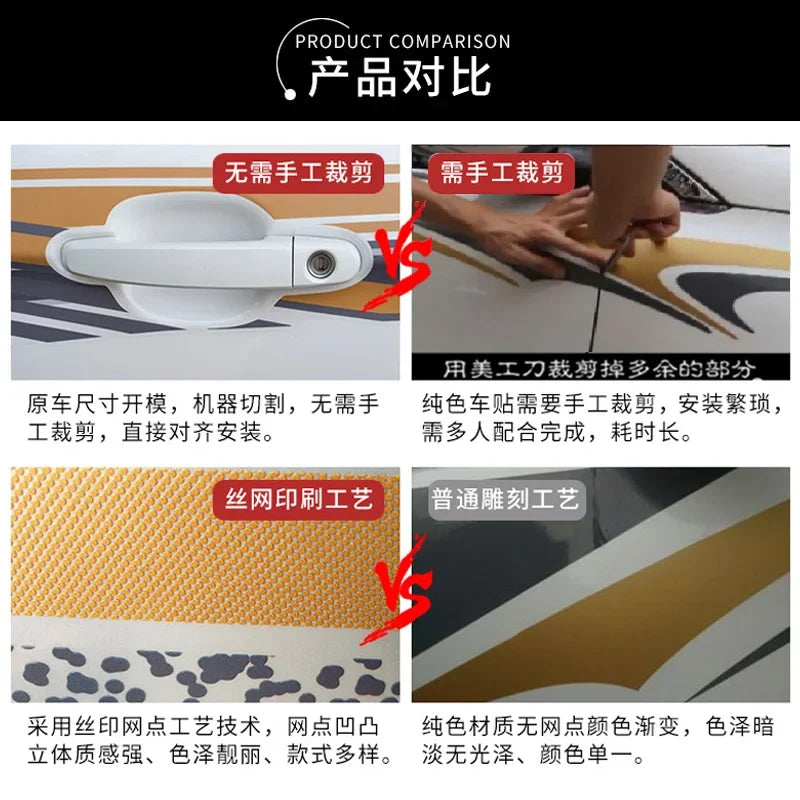 PRODUCT COMPARISON
产品对比

无需手工裁剪

VS

需手工裁剪

用美工刀裁剪掉多余的部分

原车尺寸开模，机器切割，无需手工裁剪，直接对齐安装。

纯色车贴需要手工裁剪，安装繁琐，需多人配合完成，耗时长。

丝网印刷工艺

VS

普通雕刻工艺

采用丝印网点工艺技术，网点凹凸立体质感强、色泽靓丽、款式多样。

纯色材质无网点颜色渐变，色泽暗淡无光泽、颜色单一。