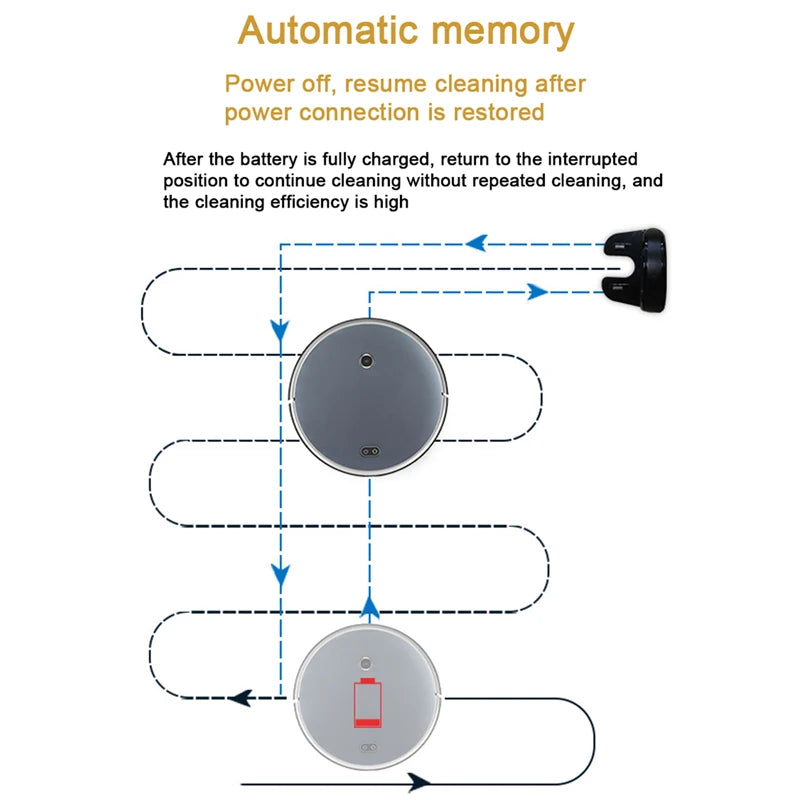 Automatic memory

Power off, resume cleaning after power connection is restored

After the battery is fully charged, return to the interrupted position to continue cleaning without repeated cleaning, and the cleaning efficiency is high