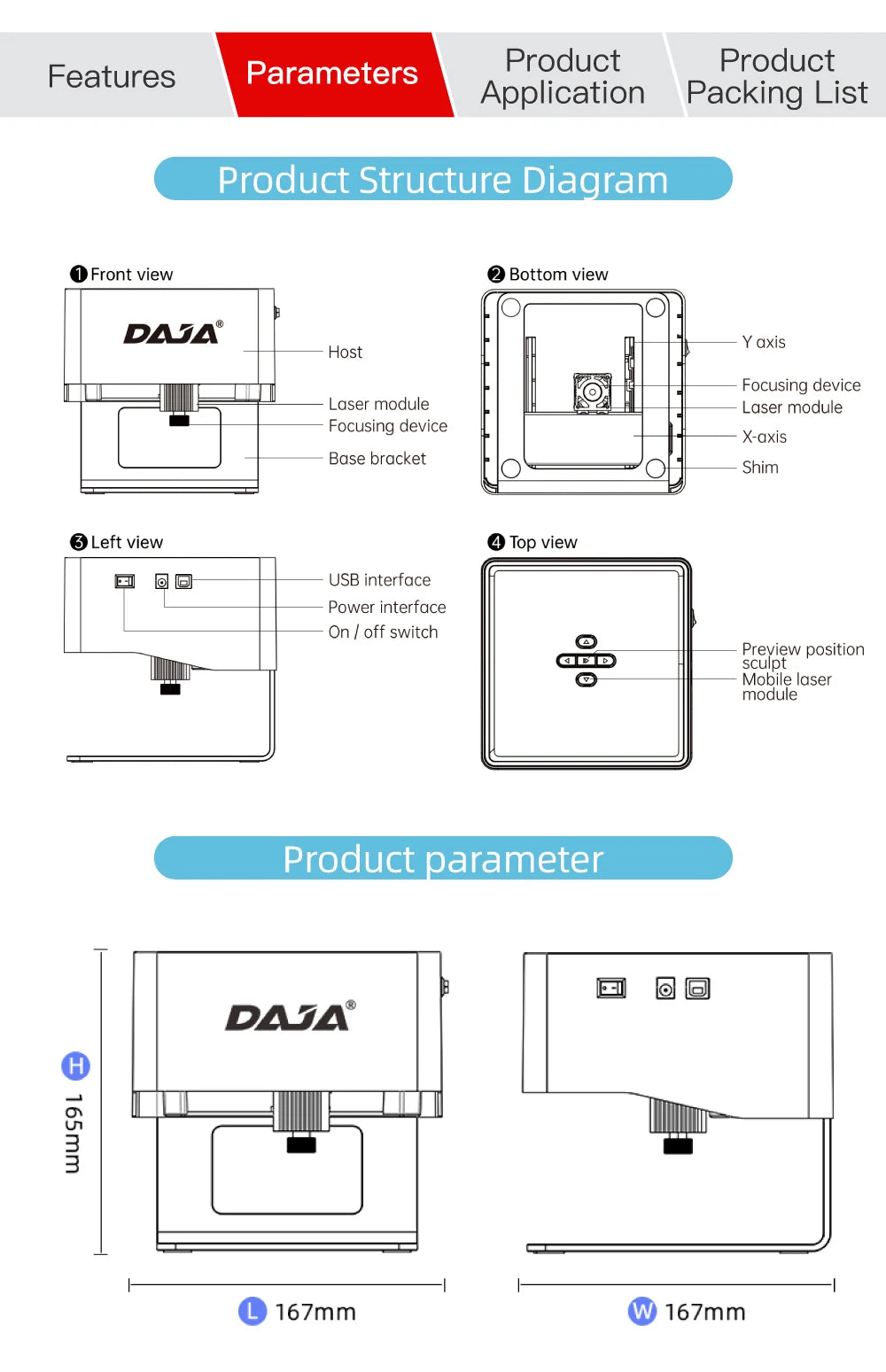 Features
Parameters
Product Application
Product Packing List

Product Structure Diagram

❶ Front view
DAJA®
Host
Laser module
Focusing device
Base bracket

❷ Bottom view
Y axis
Focusing device
Laser module
X-axis
Shim

❸ Left view
USB interface
Power interface
On / off switch

❹ Top view
Preview position sculpt
Mobile laser module

Product parameter

DAJA®
H 165mm
L 167mm
W 167mm