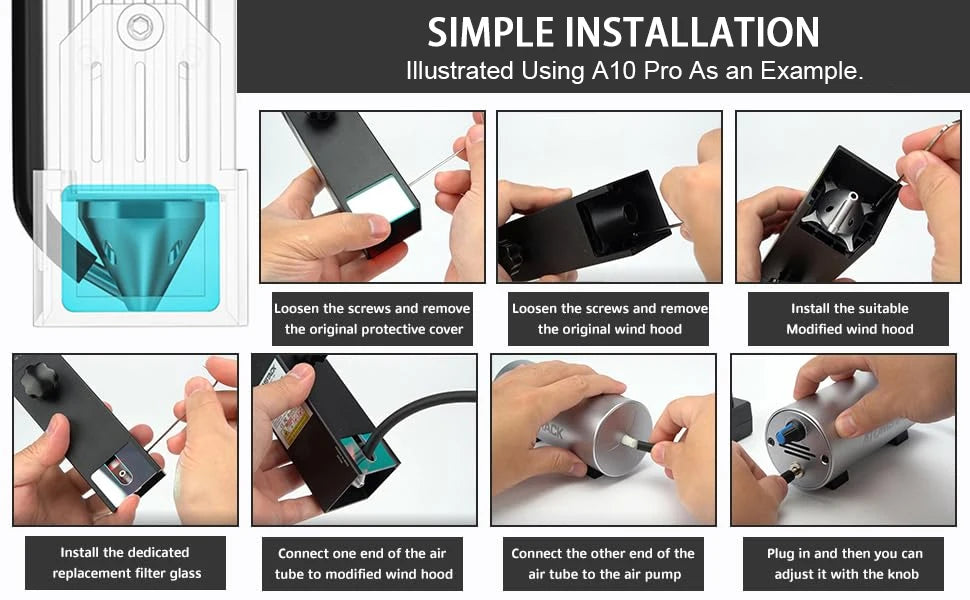 SIMPLE INSTALLATION
Illustrated Using A10 Pro As an Example.

Loosen the screws and remove the original protective cover

Loosen the screws and remove the original wind hood

Install the suitable Modified wind hood

Install the dedicated replacement filter glass

Connect one end of the air tube to modified wind hood

Connect the other end of the air tube to the air pump

Plug in and then you can adjust it with the knob