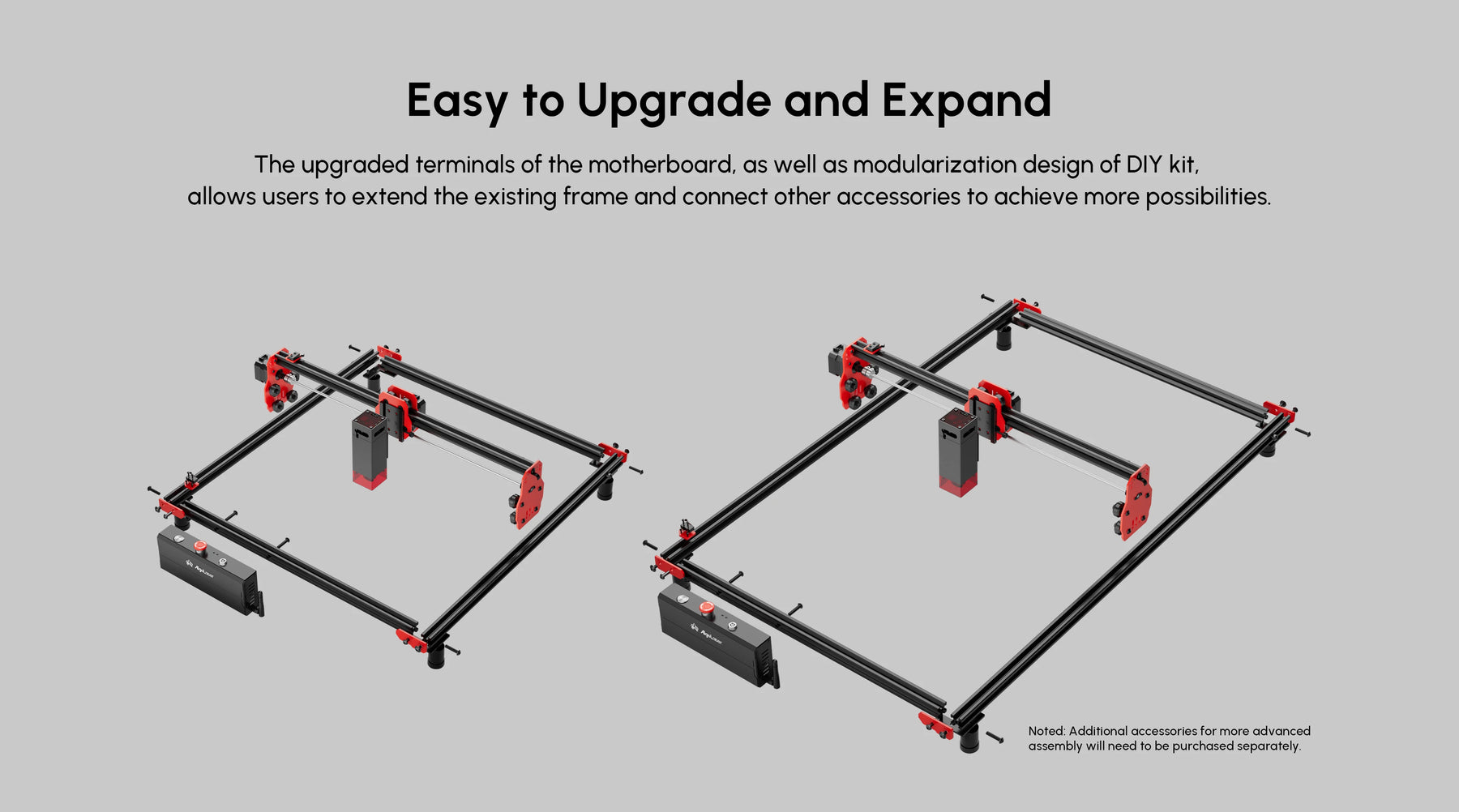 Easy to Upgrade and Expand

The upgraded terminals of the motherboard, as well as modularization design of DIY kit, allows users to extend the existing frame and connect other accessories to achieve more possibilities.

Noted: Additional accessories for more advanced assembly will need to be purchased separately.