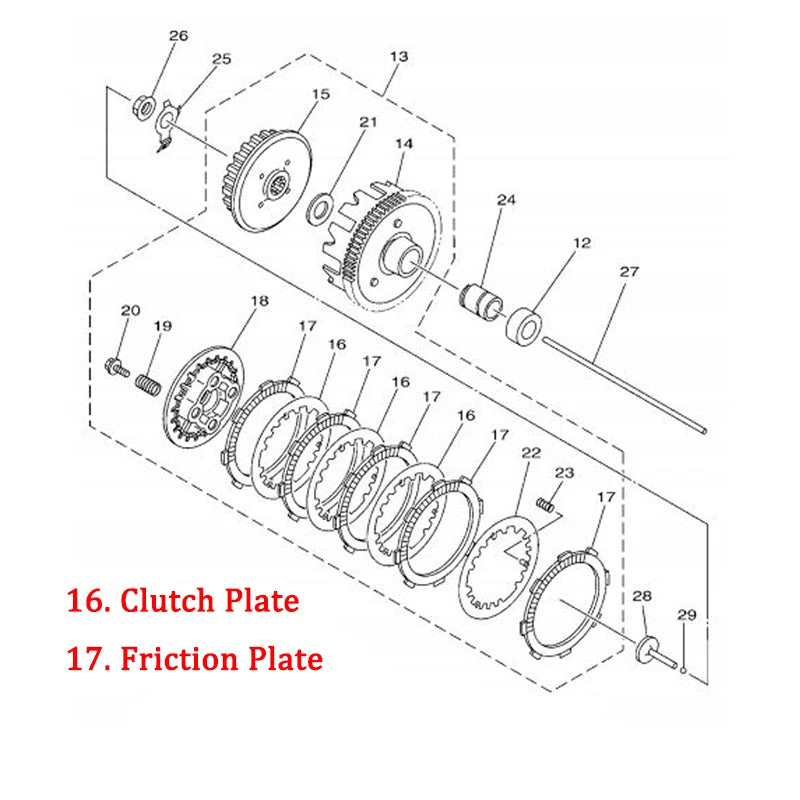 26
25
13
15
21
14
24
12
27
20
19
18
17
16
17
16
17
16
17
22
23
17
28
29

16. Clutch Plate

17. Friction Plate