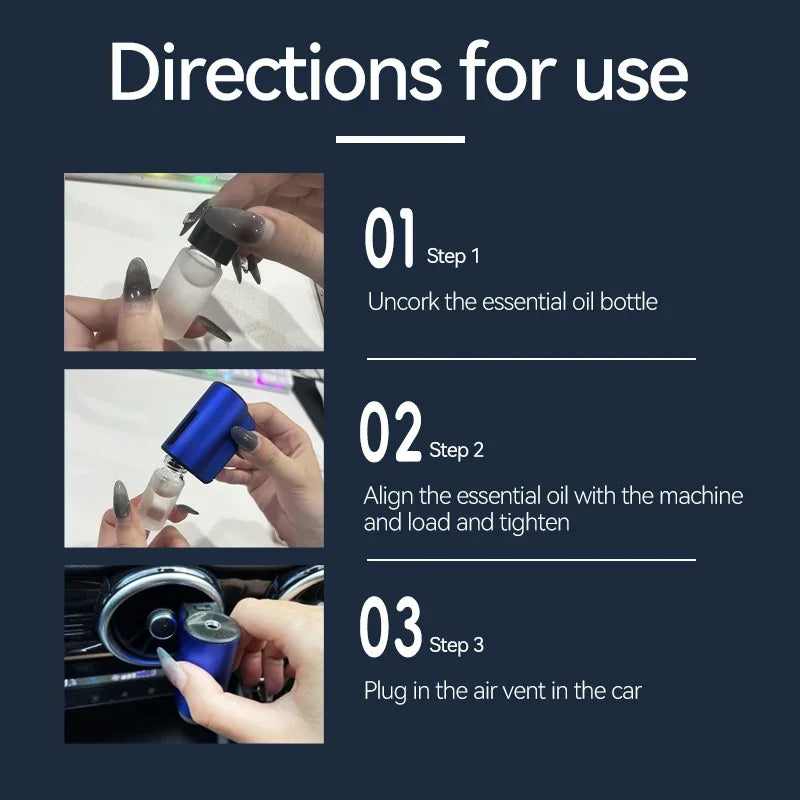 Directions for use

01 Step 1

Uncork the essential oil bottle

02 Step 2

Align the essential oil with the machine and load and tighten

03 Step 3

Plug in the air vent in the car