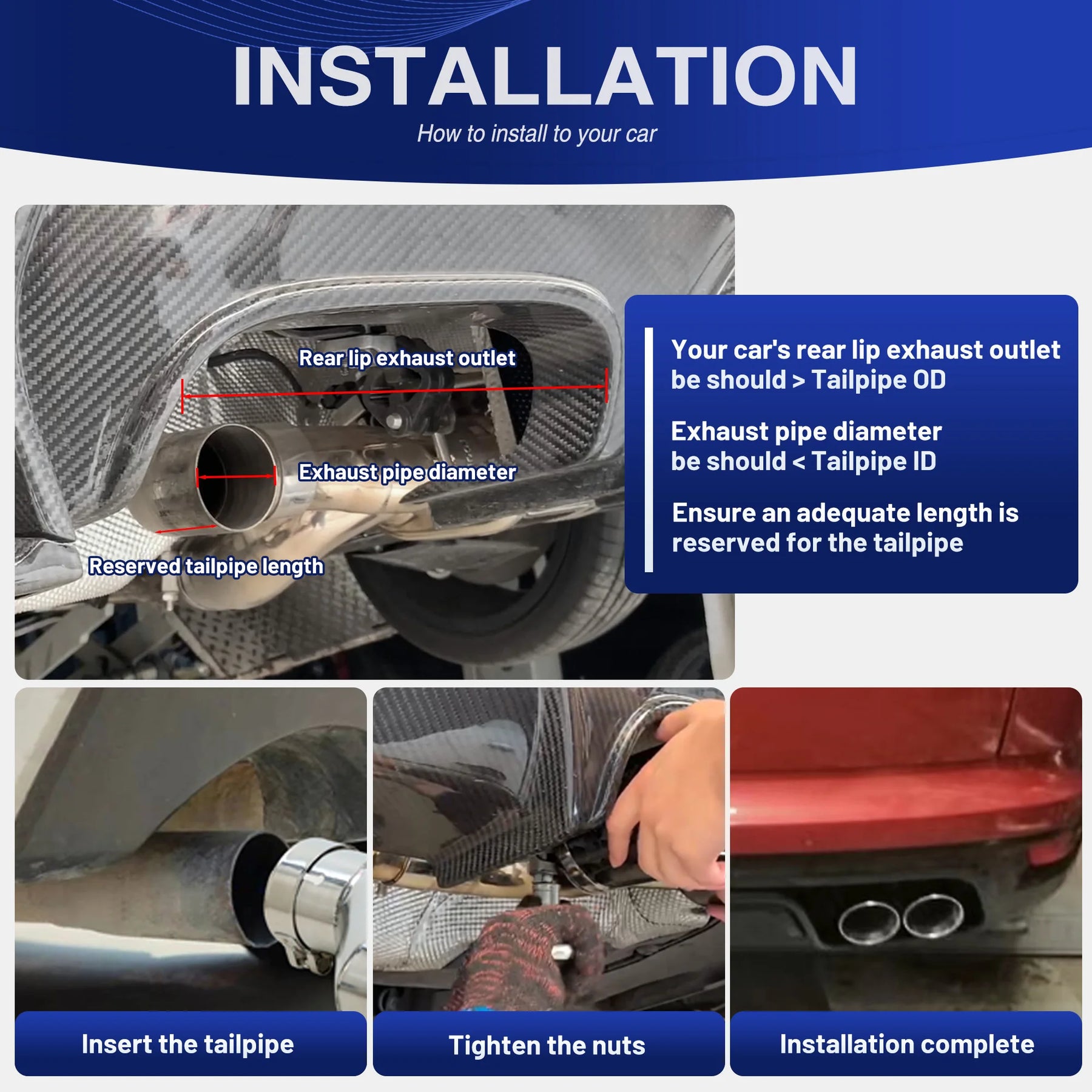 INSTALLATION

How to install to your car

Rear lip exhaust outlet

Exhaust pipe diameter

Reserved tailpipe length

Your car's rear lip exhaust outlet be should > Tailpipe OD

Exhaust pipe diameter be should < Tailpipe ID

Ensure an adequate length is reserved for the tailpipe

Insert the tailpipe

Tighten the nuts

Installation complete