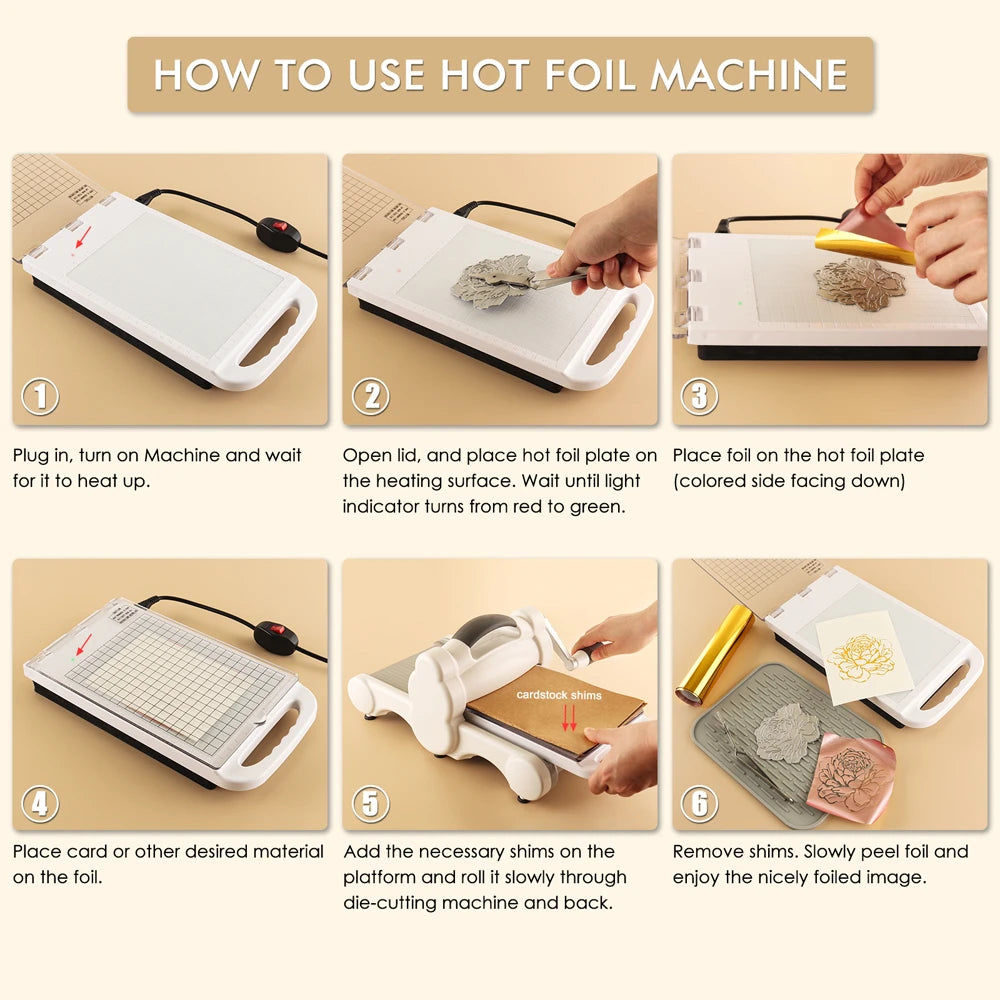 HOW TO USE HOT FOIL MACHINE

1
Plug in, turn on Machine and wait for it to heat up.

2
Open lid, and place hot foil plate on the heating surface. Wait until light indicator turns from red to green.

3
Place foil on the hot foil plate (colored side facing down)

4
Place card or other desired material on the foil.

cardstock shims
5
Add the necessary shims on the platform and roll it slowly through die-cutting machine and back.

6
Remove shims. Slowly peel foil and enjoy the nicely foiled image.