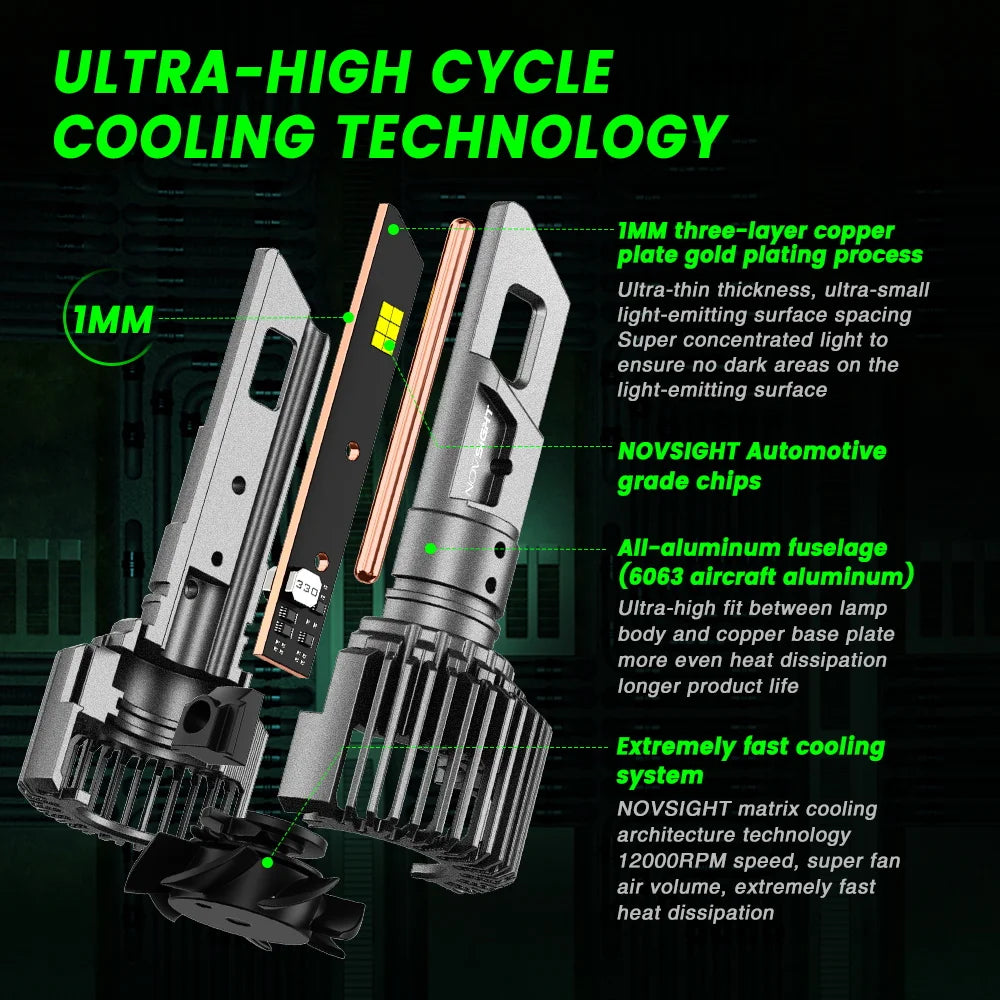 ULTRA-HIGH CYCLE COOLING TECHNOLOGY

1MM

1MM three-layer copper plate gold plating process

Ultra-thin thickness, ultra-small light-emitting surface spacing Super concentrated light to ensure no dark areas on the light-emitting surface

NOVSIGHT Automotive grade chips

All-aluminum fuselage (6063 aircraft aluminum)

Ultra-high fit between lamp body and copper base plate more even heat dissipation longer product life

Extremely fast cooling system

NOVSIGHT matrix cooling architecture technology 12000RPM speed, super fan air volume, extremely fast heat dissipation

NOVSIGHT

330