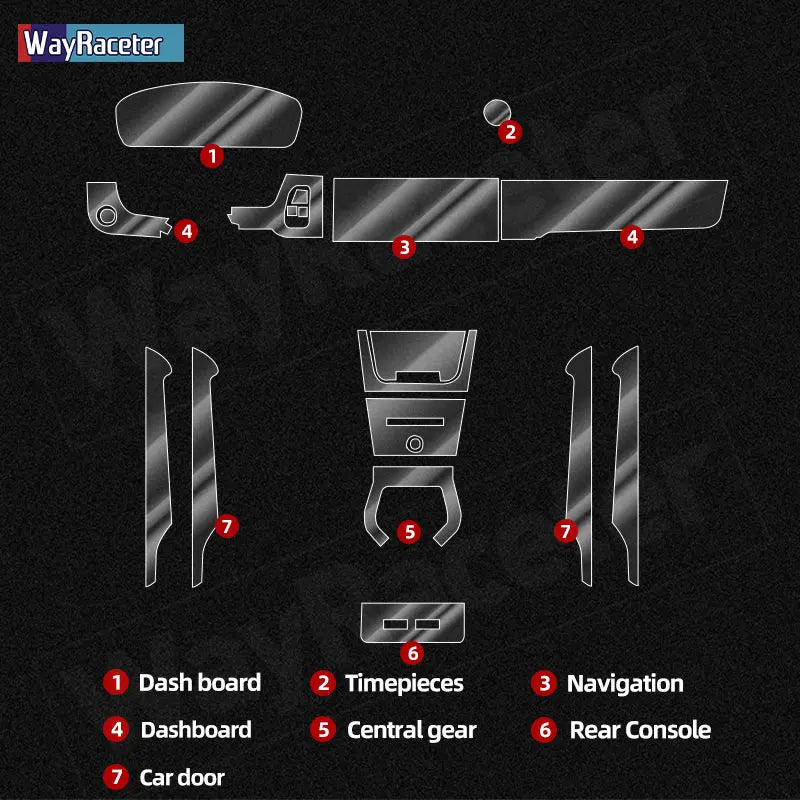 WayRaceter

1

2

4

3

4

7

5

7

6

1 Dash board
2 Timepieces
3 Navigation
4 Dashboard
5 Central gear
6 Rear Console
7 Car door