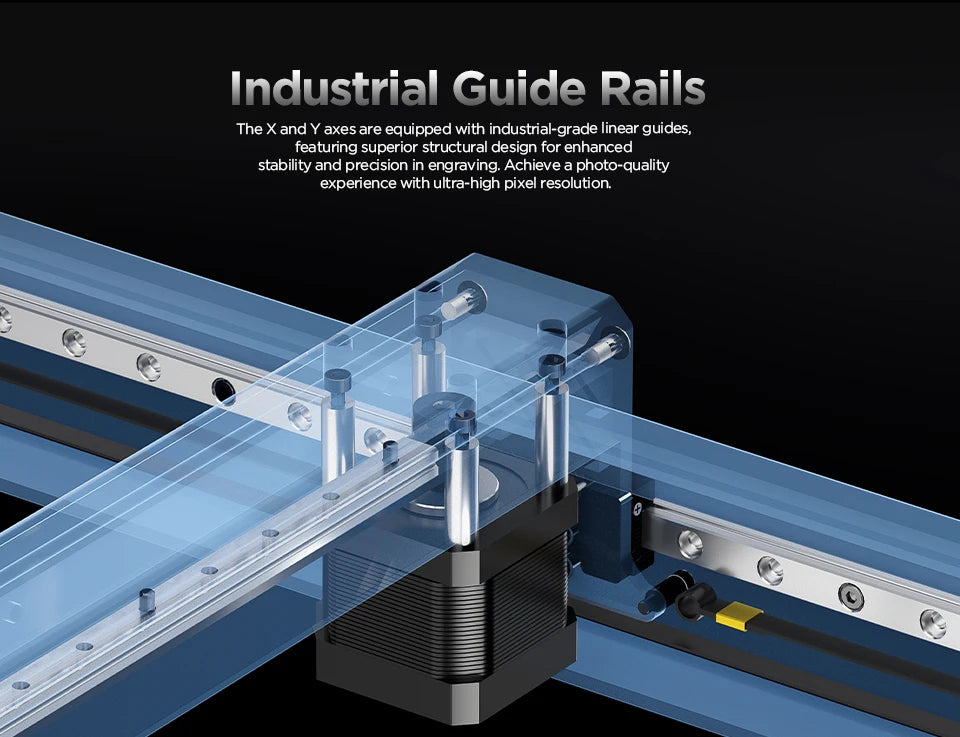 Industrial Guide Rails

The X and Y axes are equipped with industrial-grade linear guides, featuring superior structural design for enhanced stability and precision in engraving. Achieve a photo-quality experience with ultra-high pixel resolution.