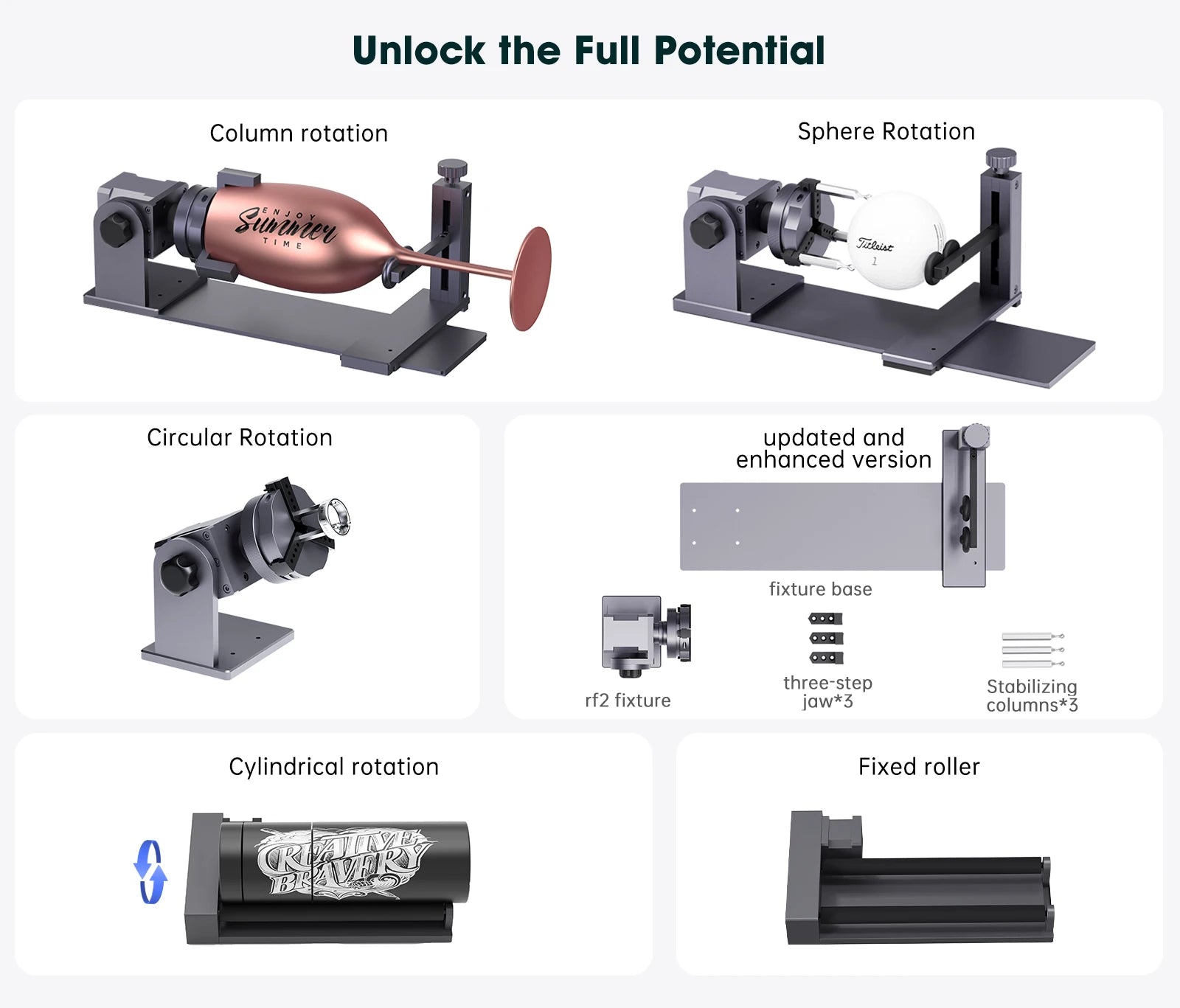 Unlock the Full Potential

Column rotation

ENJOY Summer TIME

Sphere Rotation

Titleist 1

Circular Rotation

updated and enhanced version

fixture base

rf2 fixture

three-step jaw*3

Stabilizing columns*3

Cylindrical rotation

CREATIVE BRAVERY

Fixed roller