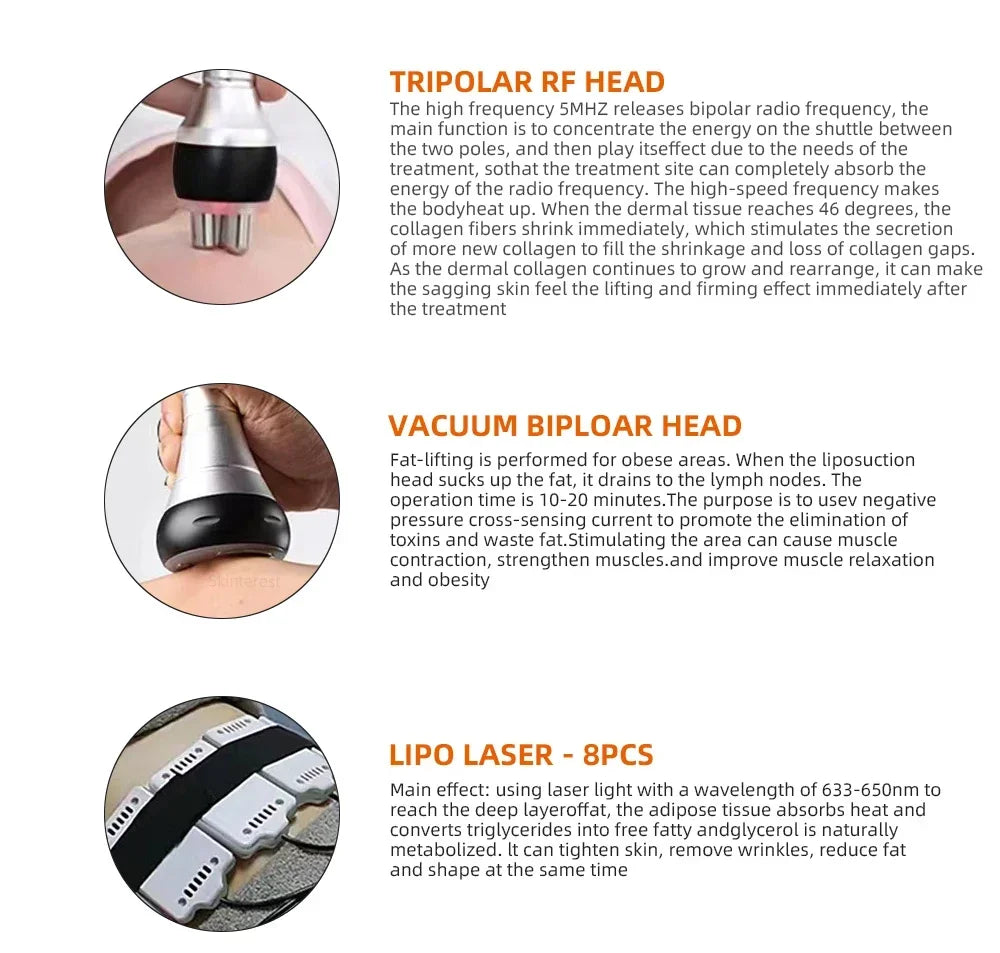 TRIPOLAR RF HEAD
The high frequency 5MHZ releases bipolar radio frequency, the main function is to concentrate the energy on the shuttle between the two poles, and then play itseffect due to the needs of the treatment, sothat the treatment site can completely absorb the energy of the radio frequency. The high-speed frequency makes the bodyheat up. When the dermal tissue reaches 46 degrees, the collagen fibers shrink immediately, which stimulates the secretion of more new collagen to fill the shrinkage and loss of collagen gaps. As the dermal collagen continues to grow and rearrange, it can make the sagging skin feel the lifting and firming effect immediately after the treatment

Skinterest

VACUUM BIPLOAR HEAD
Fat-lifting is performed for obese areas. When the liposuction head sucks up the fat, it drains to the lymph nodes. The operation time is 10-20 minutes.The purpose is to usev negative pressure cross-sensing current to promote the elimination of toxins and waste fat.Stimulating the area can cause muscle contraction, strengthen muscles.and improve muscle relaxation and obesity

LIPO LASER - 8PCS
Main effect: using laser light with a wavelength of 633-650nm to reach the deep layeroffat, the adipose tissue absorbs heat and converts triglycerides into free fatty andglycerol is naturally metabolized. lt can tighten skin, remove wrinkles, reduce fat and shape at the same time