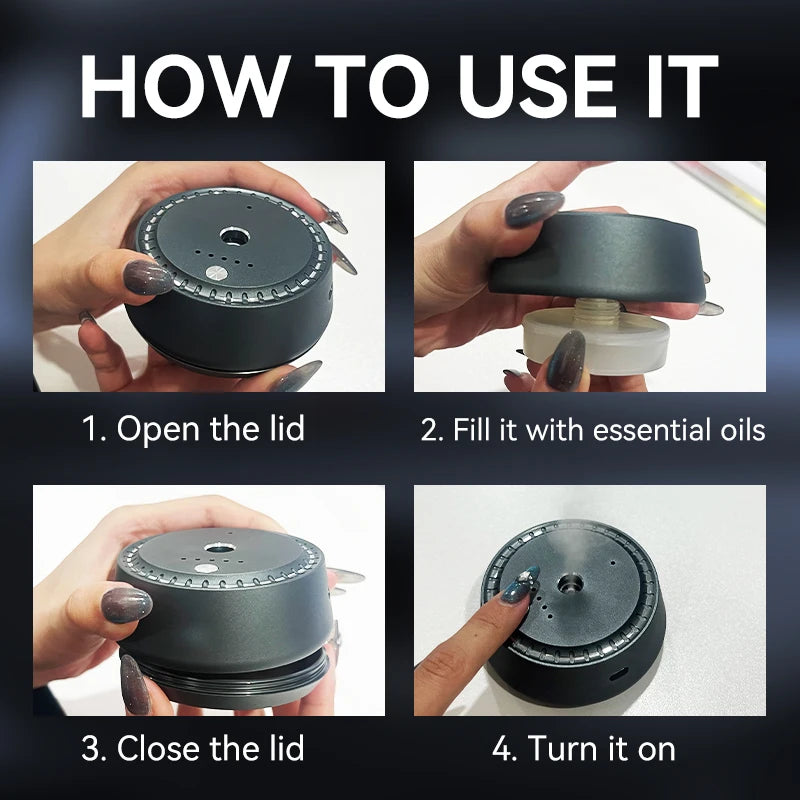 HOW TO USE IT

1. Open the lid

2. Fill it with essential oils

3. Close the lid

4. Turn it on