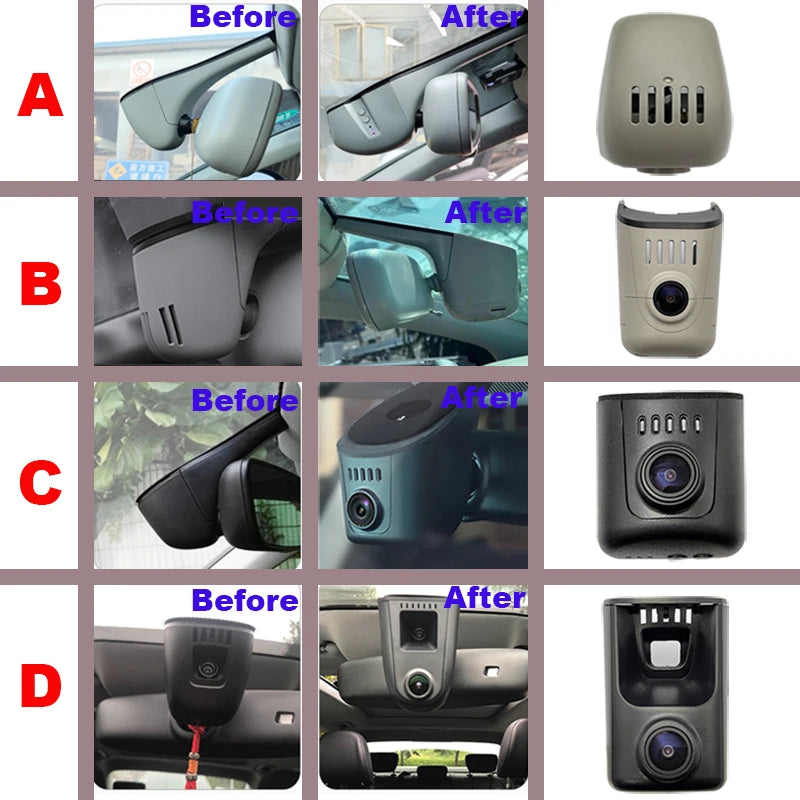 A
Before
After

B
Before
After

C
Before
After

D
Before
After