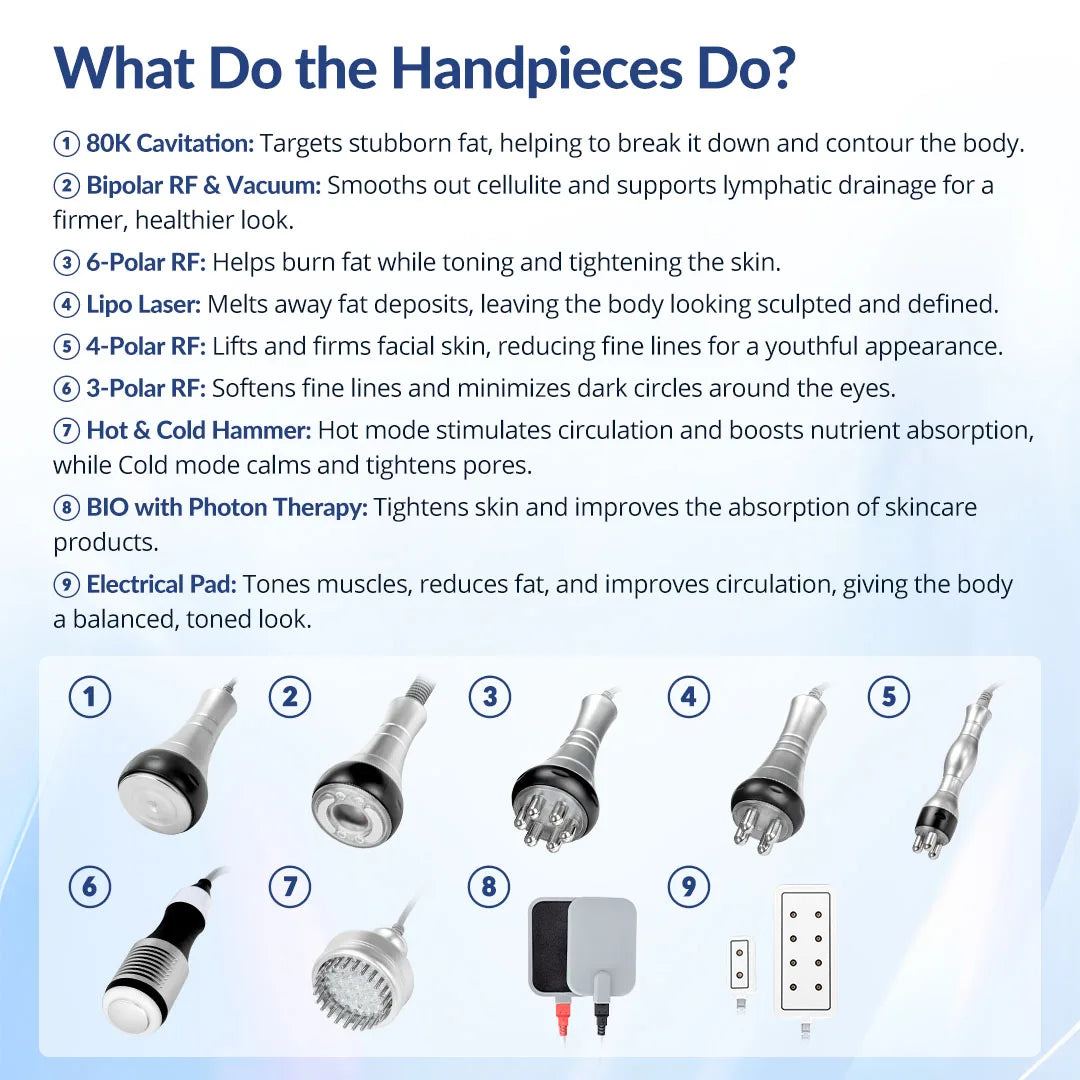 What Do the Handpieces Do?

① 80K Cavitation: Targets stubborn fat, helping to break it down and contour the body.

② Bipolar RF & Vacuum: Smooths out cellulite and supports lymphatic drainage for a firmer, healthier look.

③ 6-Polar RF: Helps burn fat while toning and tightening the skin.

④ Lipo Laser: Melts away fat deposits, leaving the body looking sculpted and defined.

⑤ 4-Polar RF: Lifts and firms facial skin, reducing fine lines for a youthful appearance.

⑥ 3-Polar RF: Softens fine lines and minimizes dark circles around the eyes.

⑦ Hot & Cold Hammer: Hot mode stimulates circulation and boosts nutrient absorption, while Cold mode calms and tightens pores.

⑧ BIO with Photon Therapy: Tightens skin and improves the absorption of skincare products.

⑨ Electrical Pad: Tones muscles, reduces fat, and improves circulation, giving the body a balanced, toned look.

1 2 3 4 5
6 7 8 9