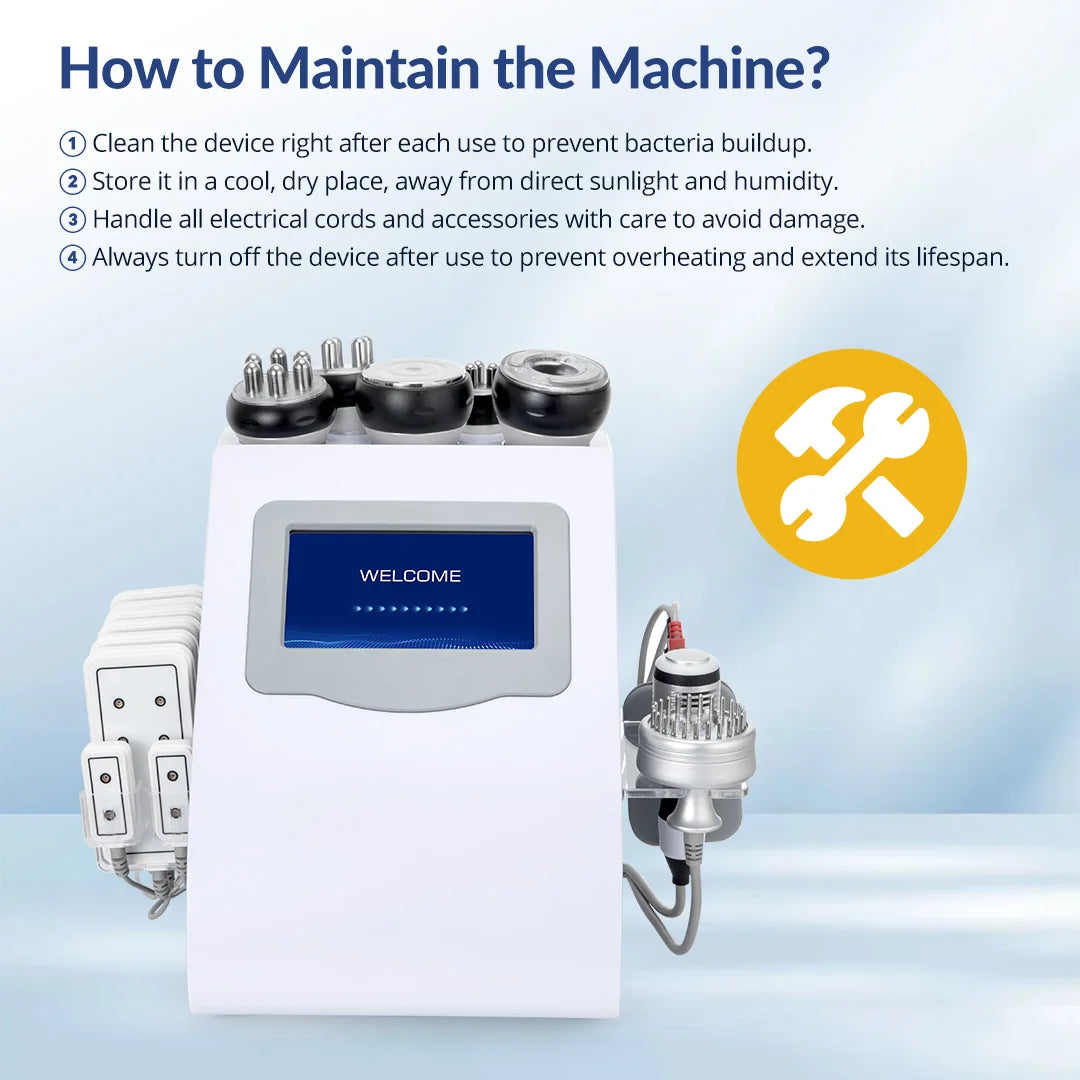 How to Maintain the Machine?

① Clean the device right after each use to prevent bacteria buildup.
② Store it in a cool, dry place, away from direct sunlight and humidity.
③ Handle all electrical cords and accessories with care to avoid damage.
④ Always turn off the device after use to prevent overheating and extend its lifespan.

WELCOME