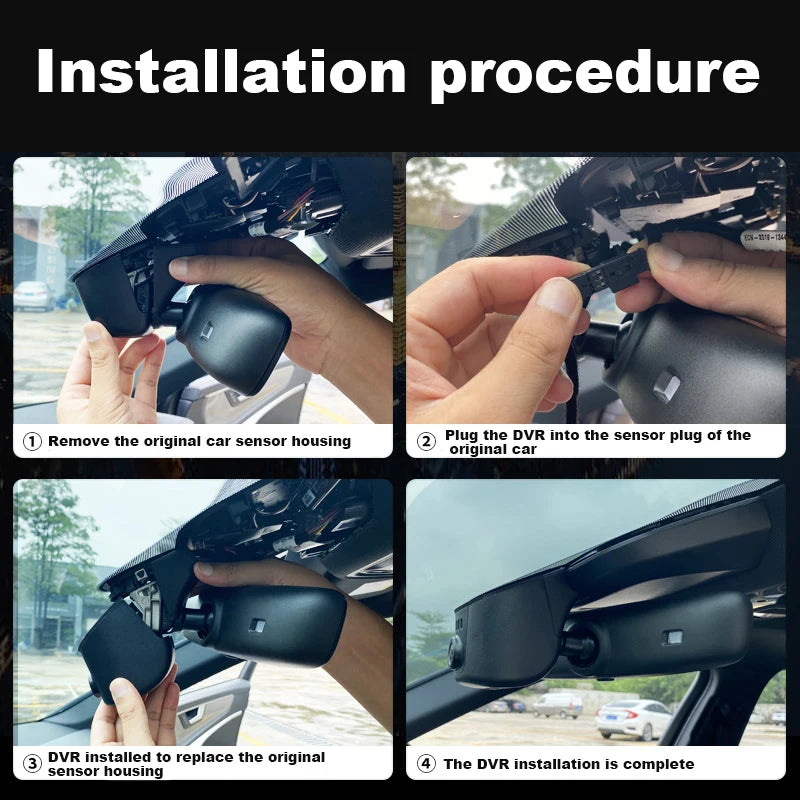 Installation procedure

① Remove the original car sensor housing

② Plug the DVR into the sensor plug of the original car

③ DVR installed to replace the original sensor housing

④ The DVR installation is complete