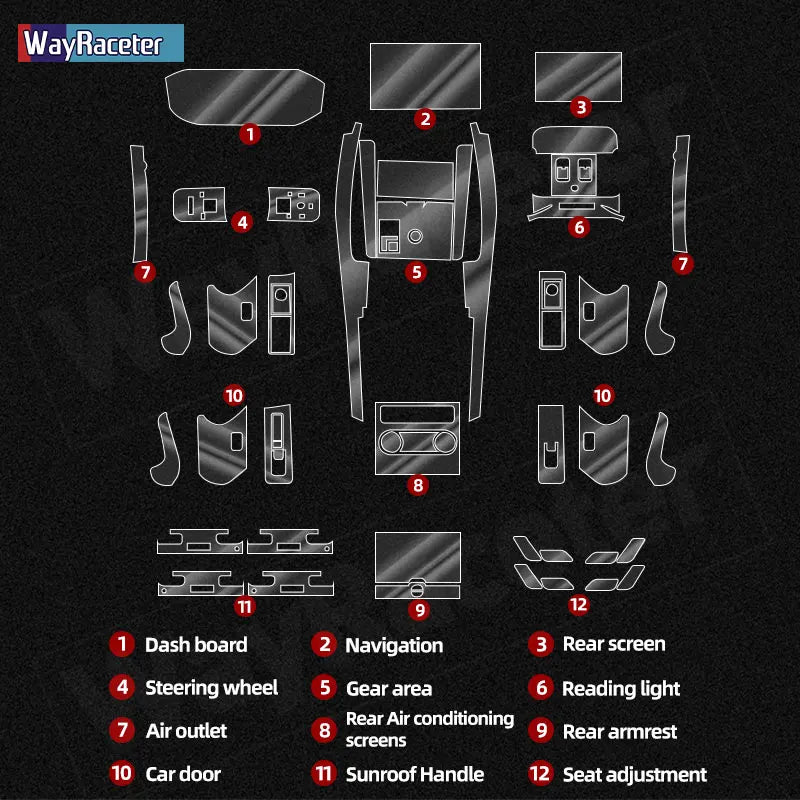 WayRaceter

1
2
3
4
5
6
7
7
10
10
8
11
9
12

1 Dash board
2 Navigation
3 Rear screen
4 Steering wheel
5 Gear area
6 Reading light
7 Air outlet
8 Rear Air conditioning screens
9 Rear armrest
10 Car door
11 Sunroof Handle
12 Seat adjustment