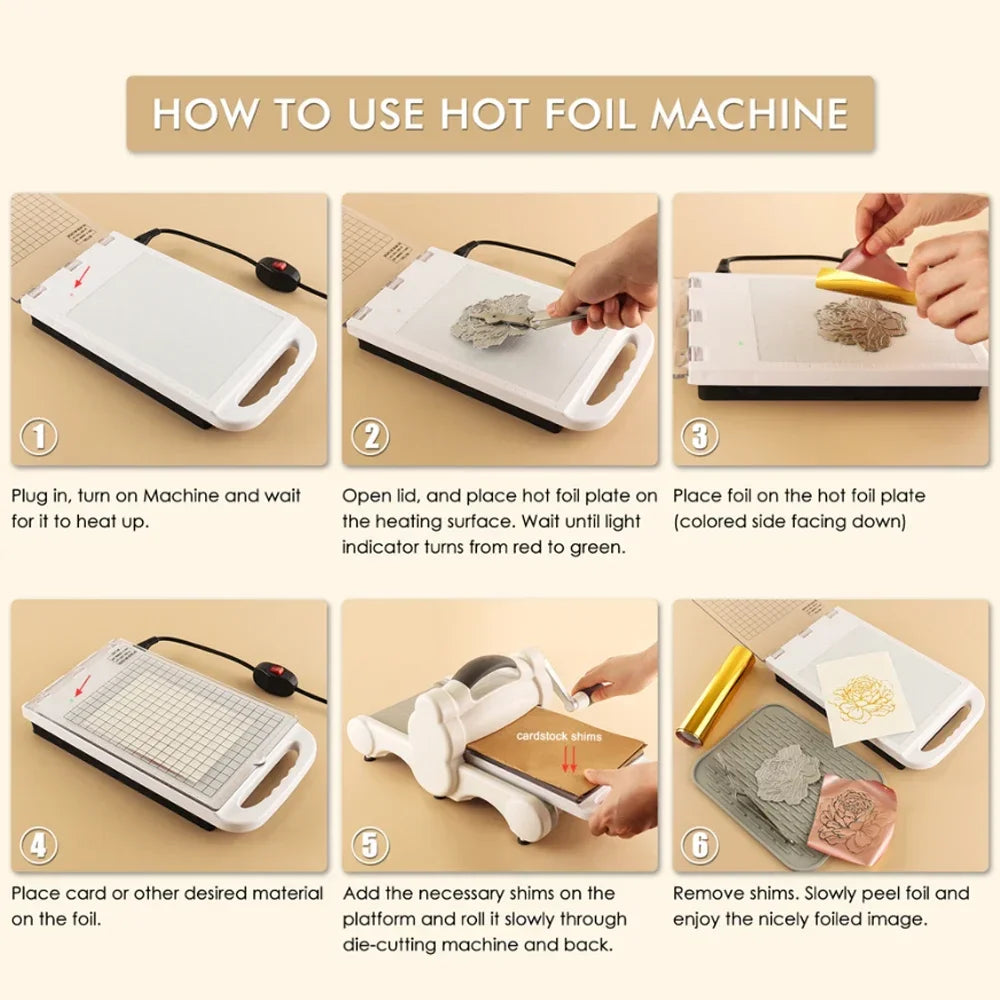 HOW TO USE HOT FOIL MACHINE

1

Plug in, turn on Machine and wait for it to heat up.

2

Open lid, and place hot foil plate on the heating surface. Wait until light indicator turns from red to green.

3

Place foil on the hot foil plate (colored side facing down)

4

Place card or other desired material on the foil.

cardstock shims

5

Add the necessary shims on the platform and roll it slowly through die-cutting machine and back.

6

Remove shims. Slowly peel foil and enjoy the nicely foiled image.