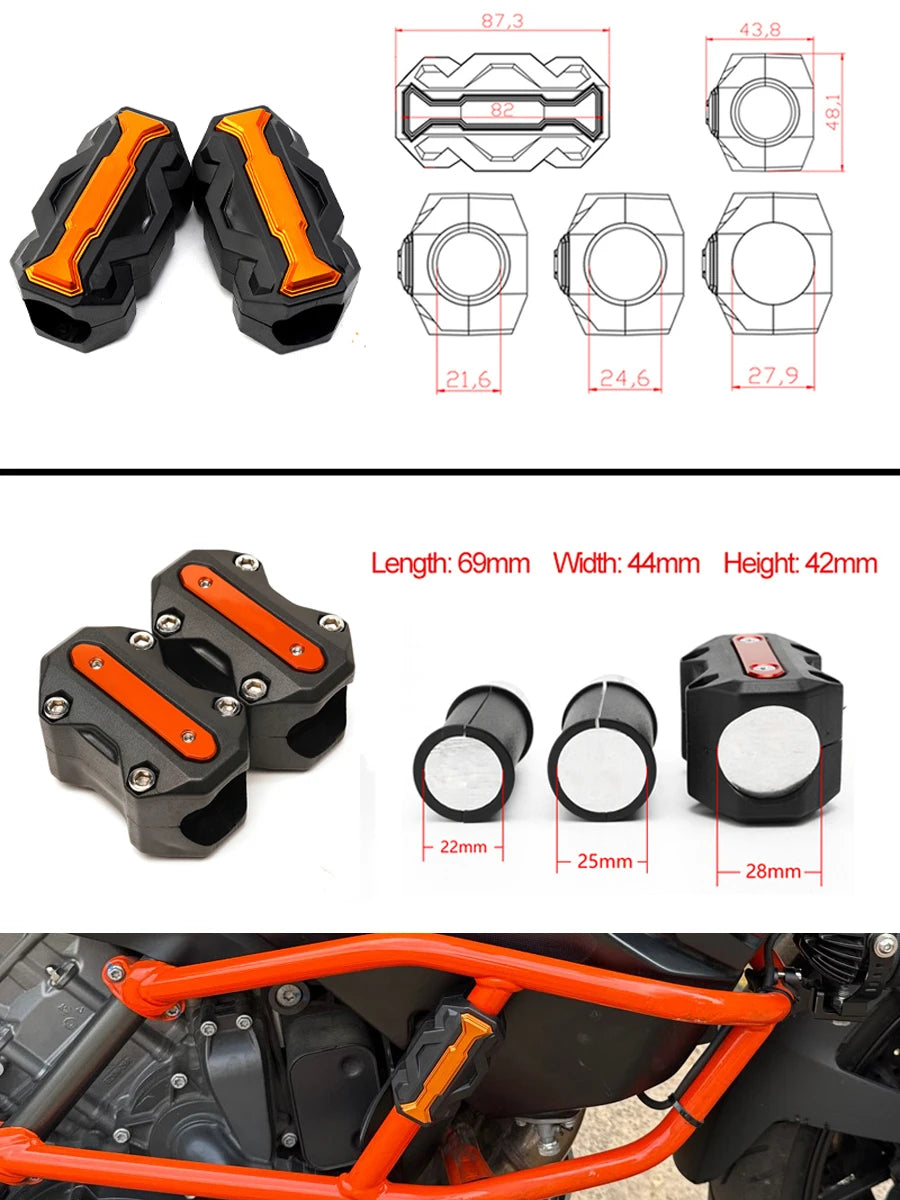 87,3

82

43,8

48,1

21,6

24,6

27,9

Length: 69mm Width: 44mm Height: 42mm

22mm

25mm

28mm