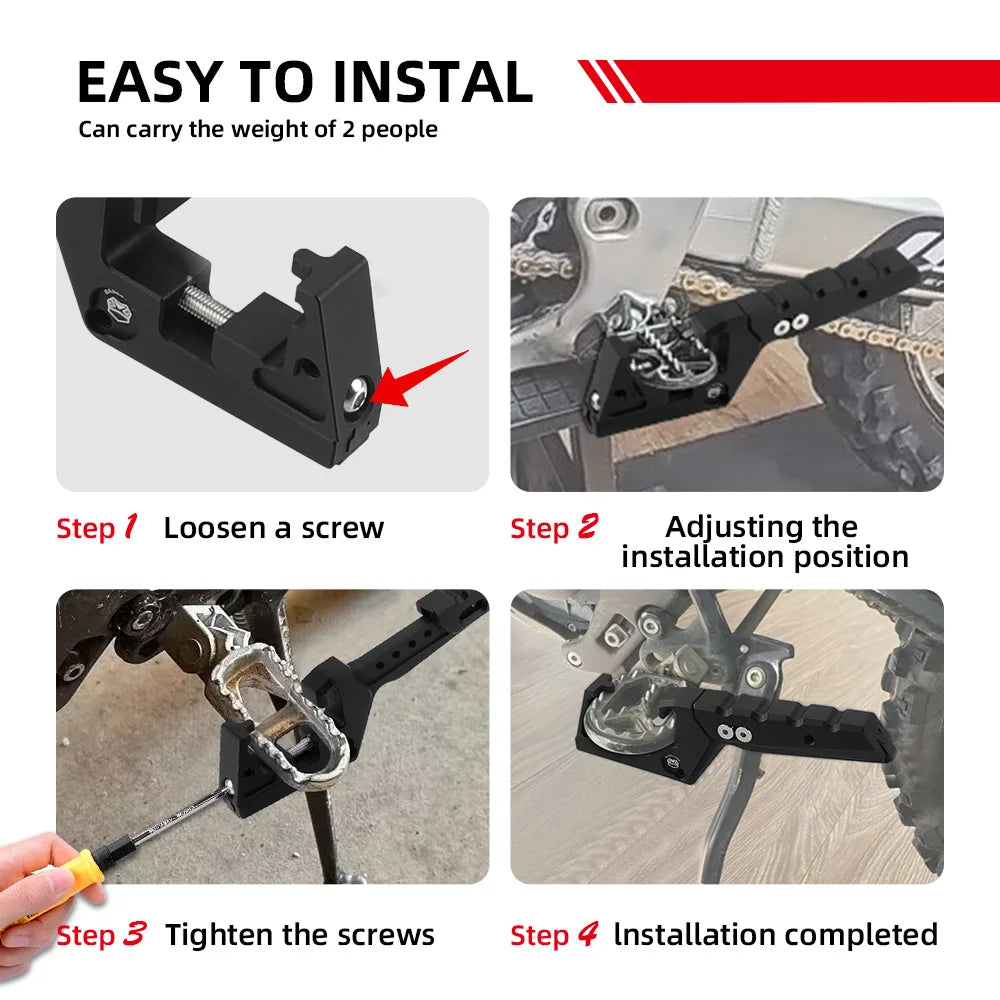 EASY TO INSTAL
Can carry the weight of 2 people

Step 1 Loosen a screw

Step 2 Adjusting the installation position

Step 3 Tighten the screws

Step 4 Installation completed