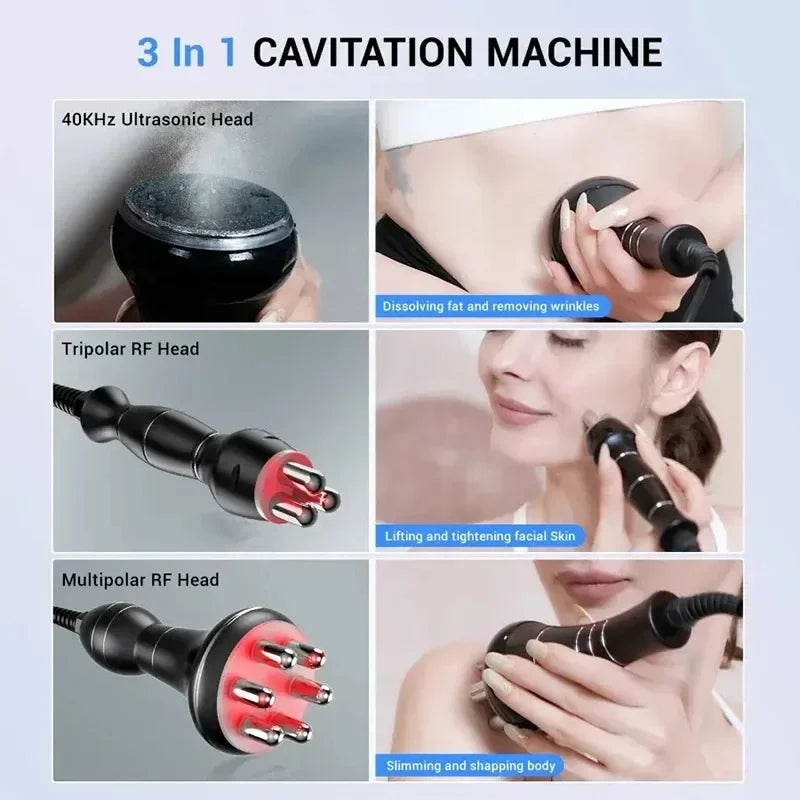 3 In 1 CAVITATION MACHINE

40KHz Ultrasonic Head

Dissolving fat and removing wrinkles

Tripolar RF Head

Lifting and tightening facial Skin

Multipolar RF Head

Slimming and shapping body