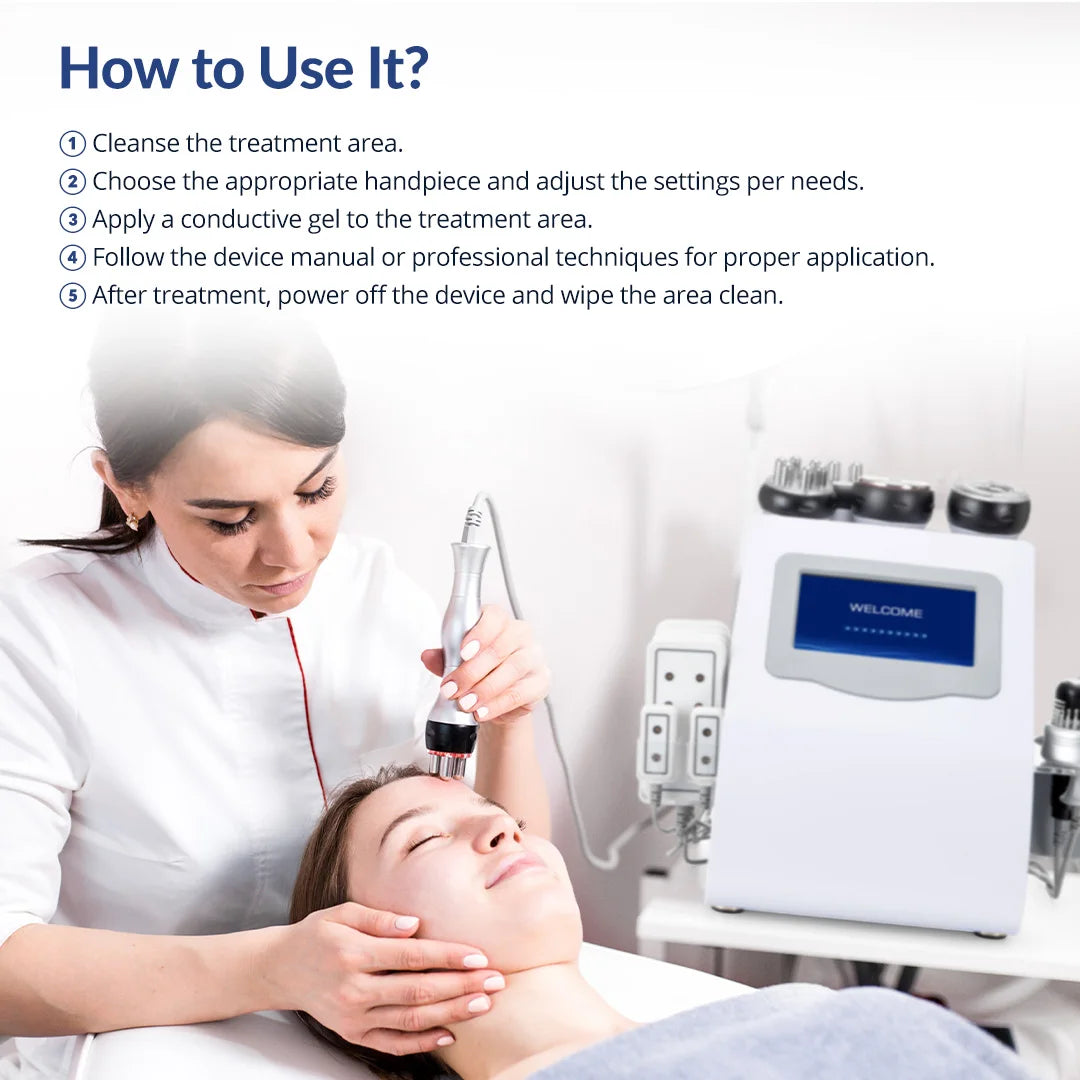 How to Use It?

① Cleanse the treatment area.
② Choose the appropriate handpiece and adjust the settings per needs.
③ Apply a conductive gel to the treatment area.
④ Follow the device manual or professional techniques for proper application.
⑤ After treatment, power off the device and wipe the area clean.

WELCOME