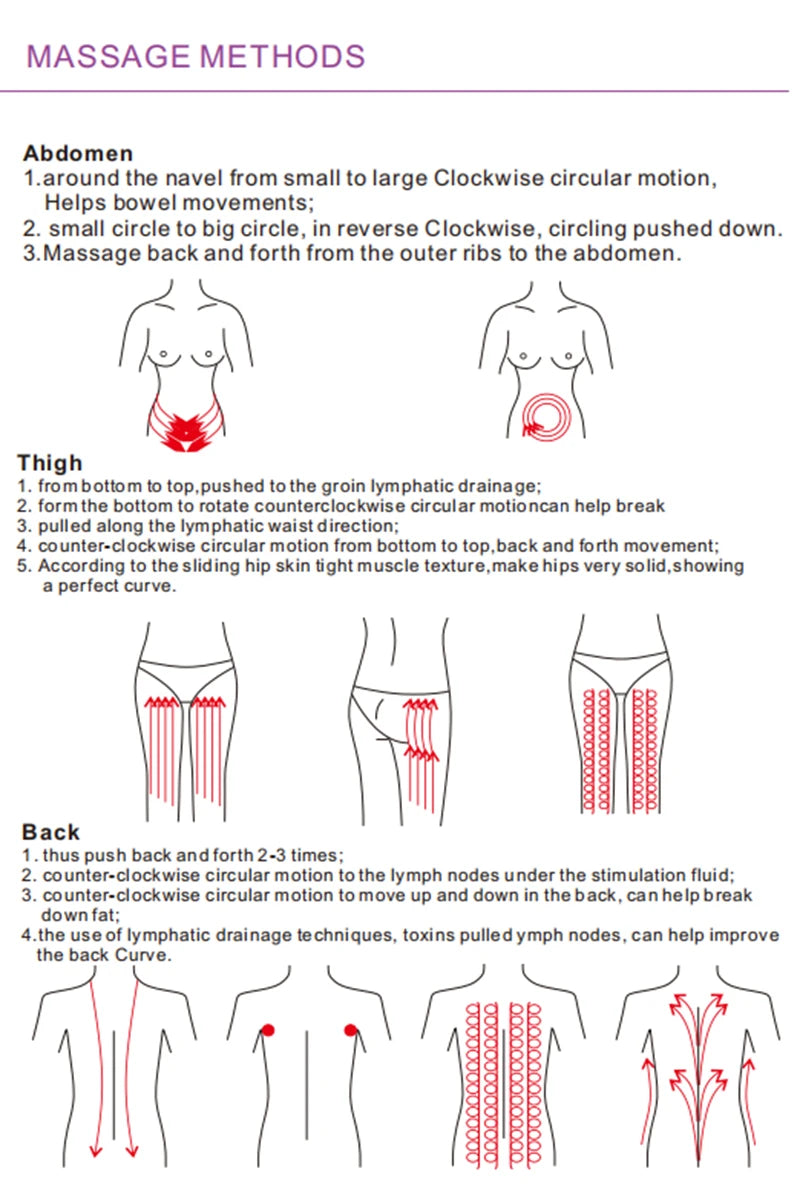 MASSAGE METHODS

Abdomen
1.around the navel from small to large Clockwise circular motion, Helps bowel movements;
2. small circle to big circle, in reverse Clockwise, circling pushed down.
3.Massage back and forth from the outer ribs to the abdomen.

Thigh
1. from bottom to top,pushed to the groin lymphatic drainage;
2. form the bottom to rotate counterclockwise circular motioncan help break
3. pulled along the lymphatic waist direction;
4. counter-clockwise circular motion from bottom to top,back and forth movement;
5. According to the sliding hip skin tight muscle texture,make hips very solid,showing a perfect curve.

Back
1. thus push back and forth 2-3 times;
2. counter-clockwise circular motion to the lymph nodes under the stimulation fluid;
3. counter-clockwise circular motion to move up and down in the back, can help break down fat;
4.the use of lymphatic drainage techniques, toxins pulled ymph nodes, can help improve the back Curve.