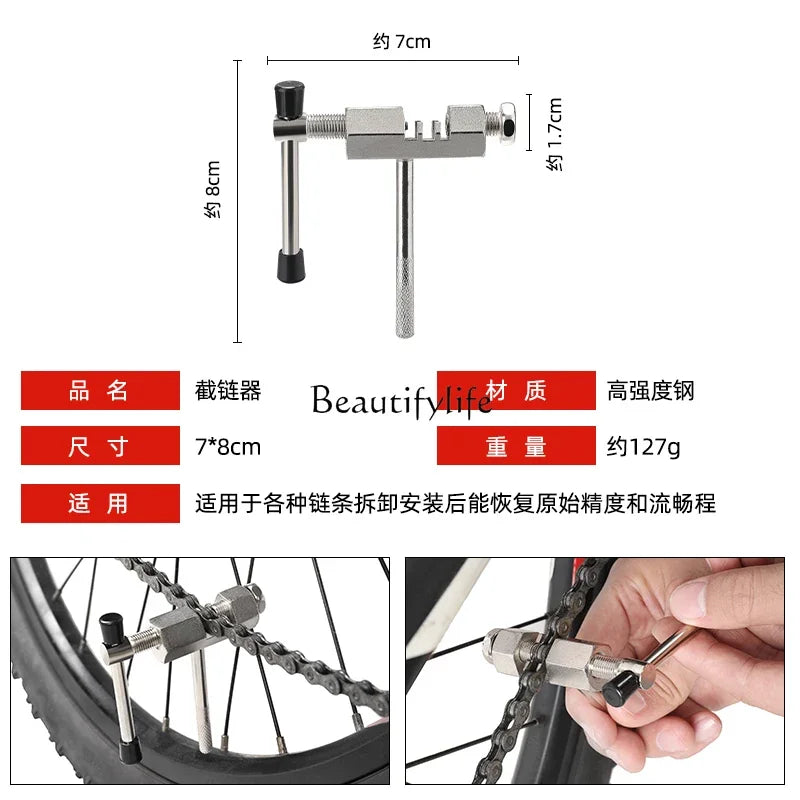 约 7cm

约 8cm

约 1.7cm

品 名 截链器

Beautifylife

材 质 高强度钢

尺 寸 7*8cm

重 量 约127g

适 用 适用于各种链条拆卸安装后能恢复原始精度和流畅程