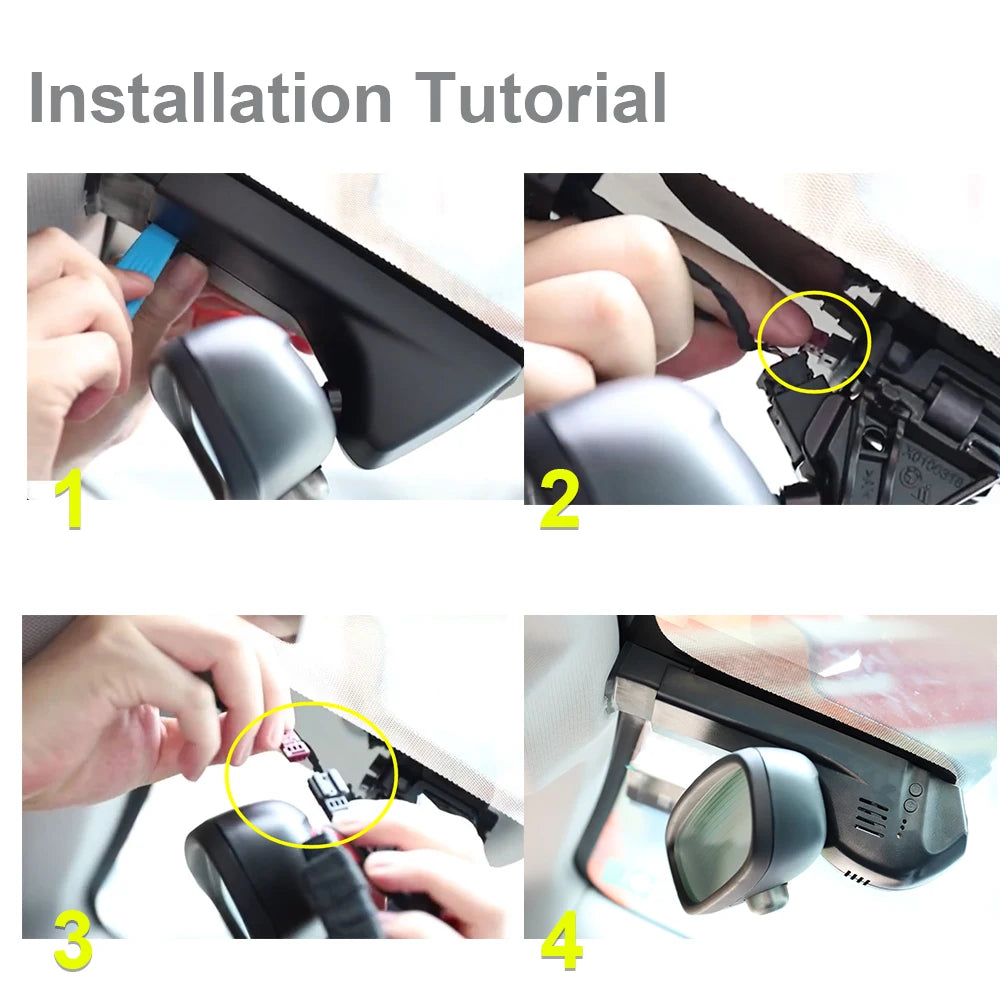 Installation Tutorial

1

2

3

4