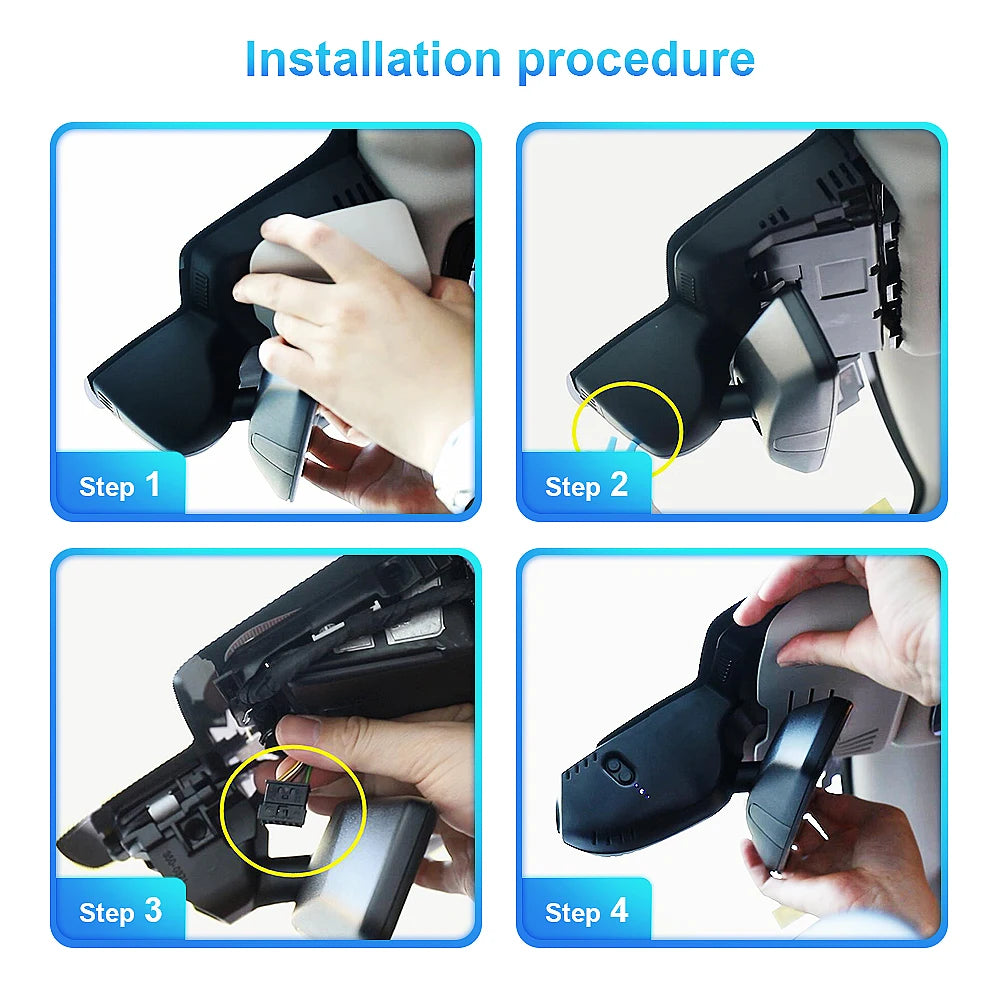 Installation procedure

Step 1

Step 2

Step 3

Step 4