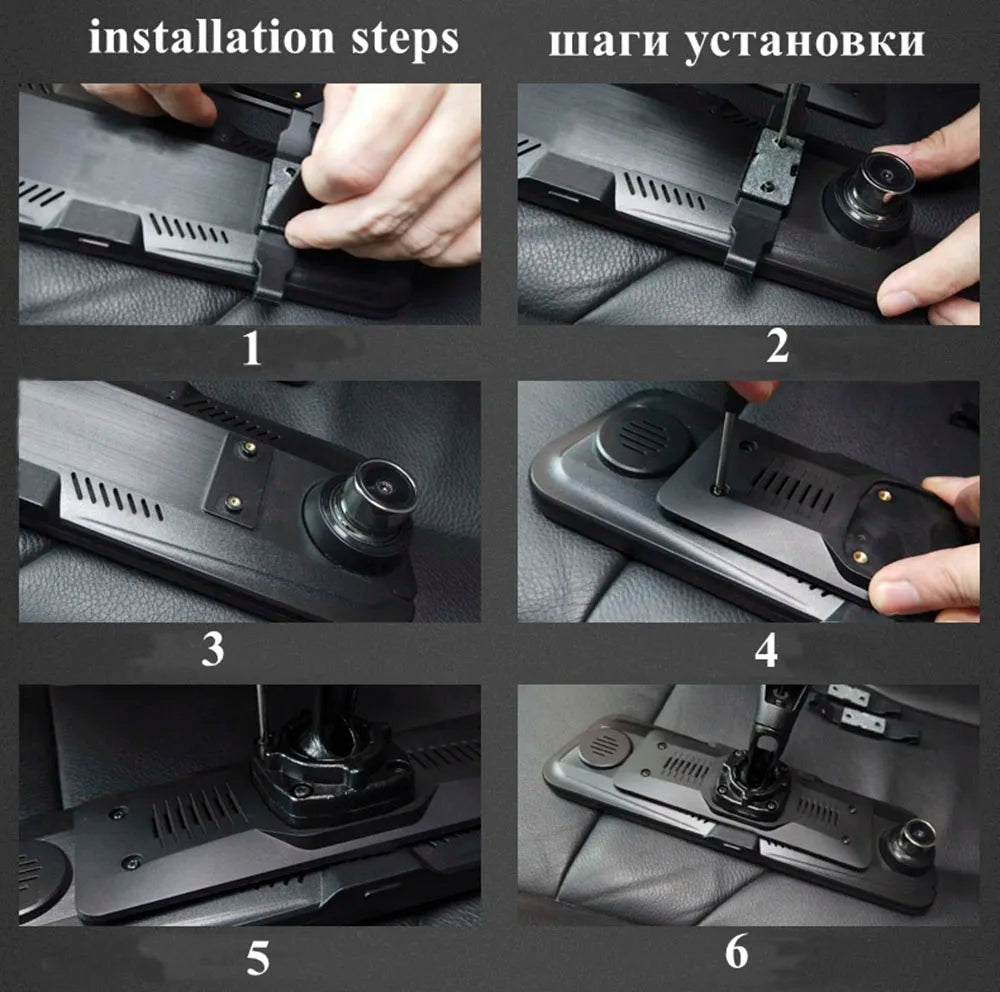 installation steps

шаги установки

1

2

3

4

5

6