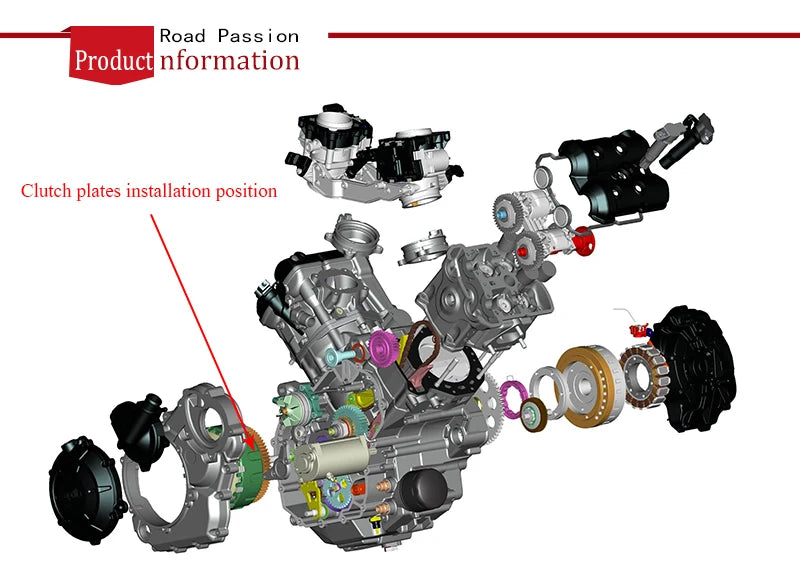 Road Passion
Product nformation

Clutch plates installation position