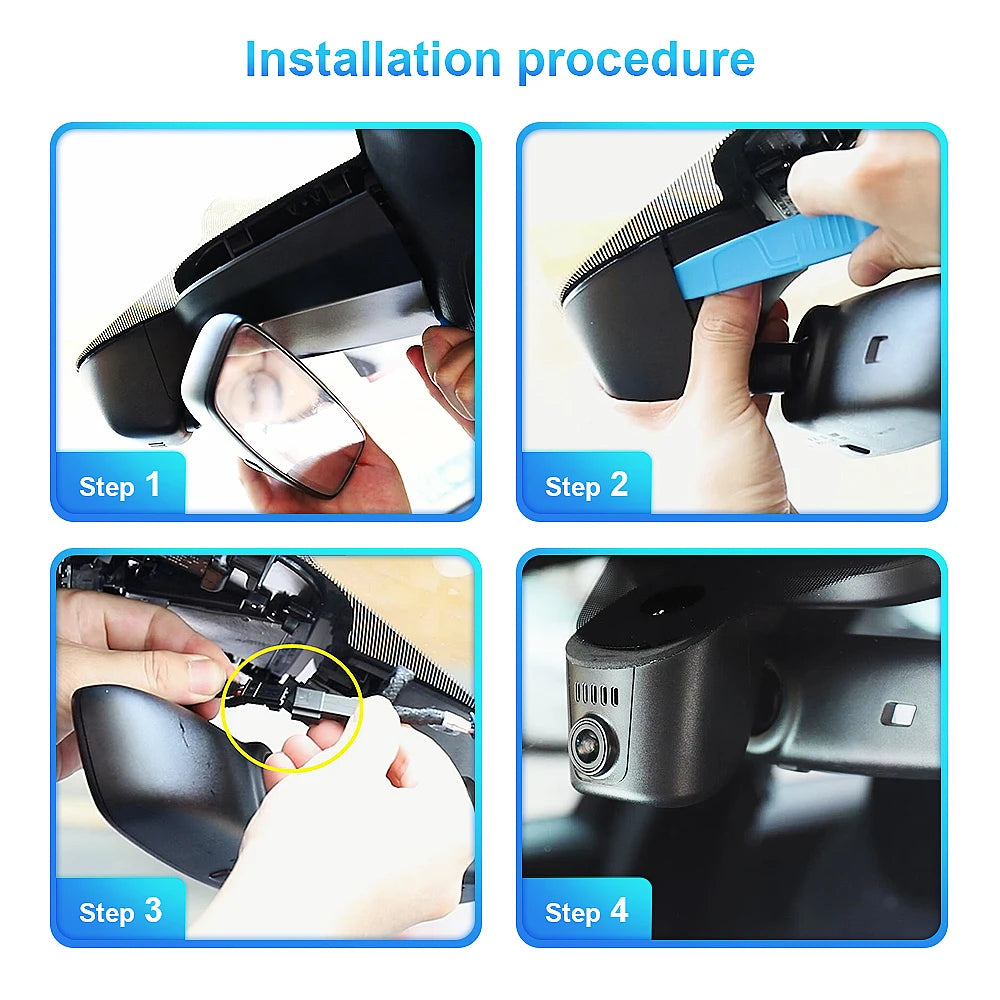 Installation procedure

Step 1

Step 2

Step 3

Step 4