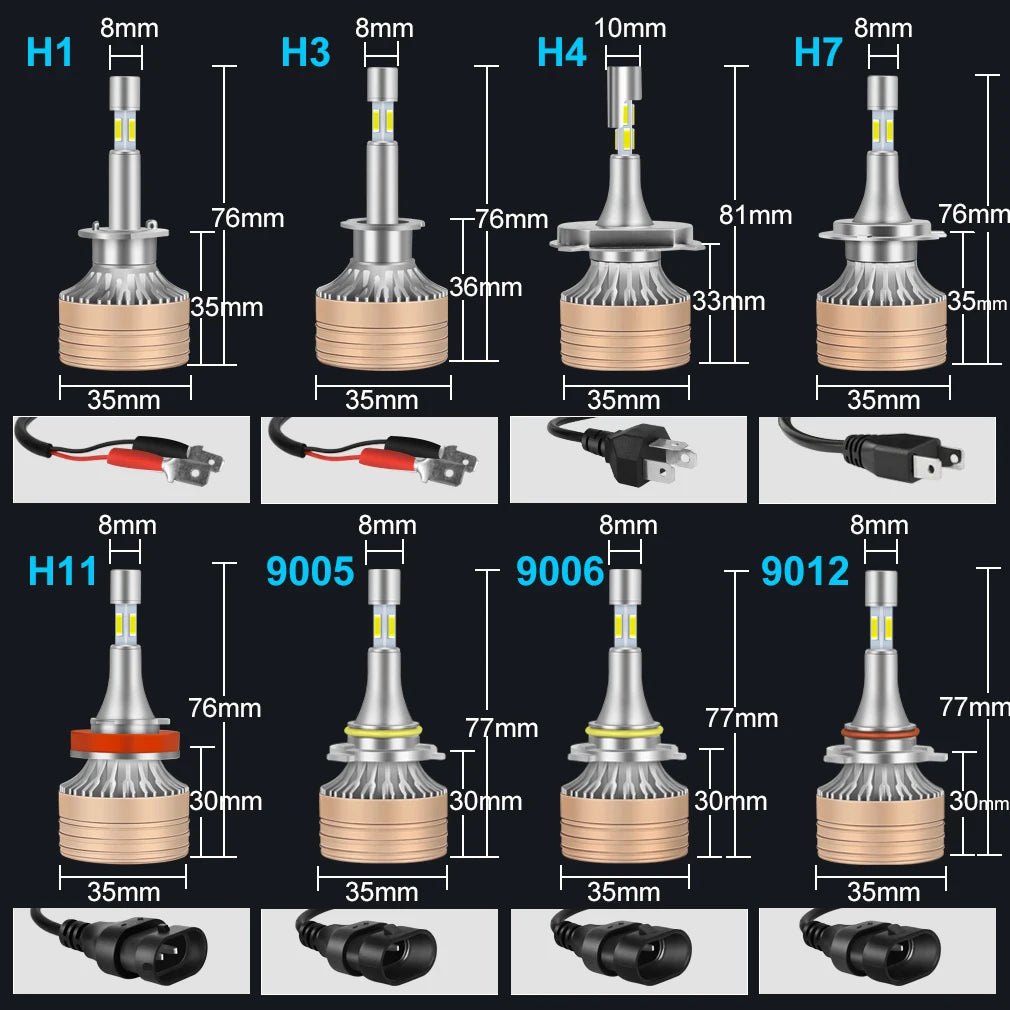 H1
8mm
76mm
35mm
35mm

H3
8mm
76mm
36mm
35mm

H4
10mm
81mm
33mm
35mm

H7
8mm
76mm
35mm
35mm

H11
8mm
76mm
30mm
35mm

9005
8mm
77mm
30mm
35mm

9006
8mm
77mm
30mm
35mm

9012
8mm
77mm
30mm
35mm