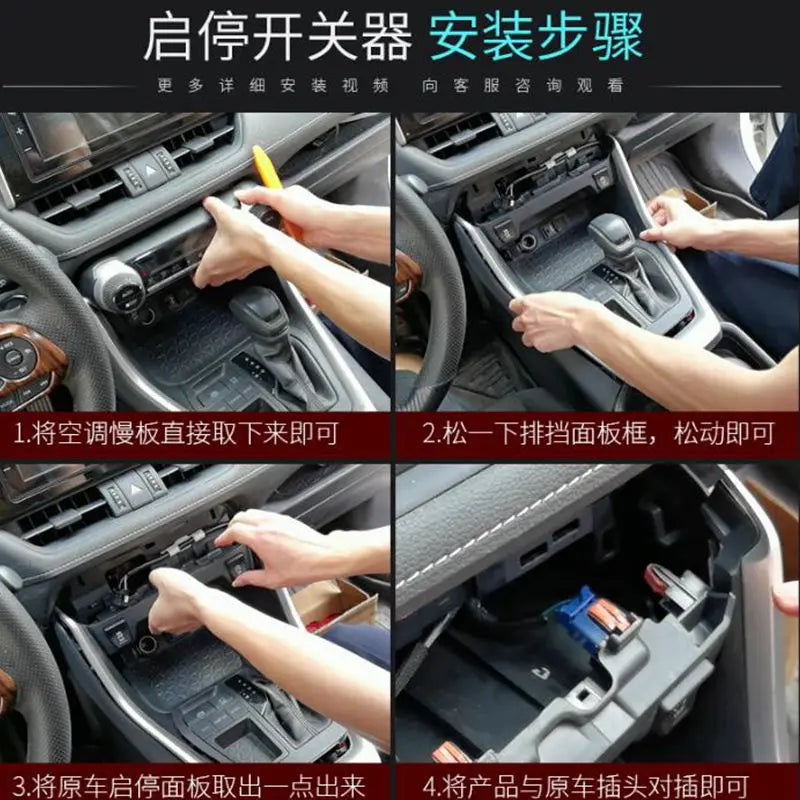 启停开关器 安装步骤

更多详细安装视频 向客服咨询观看

1.将空调慢板直接取下来即可

2.松一下排挡面板框，松动即可

3.将原车启停面板取出一点出来

4.将产品与原车插头对插即可